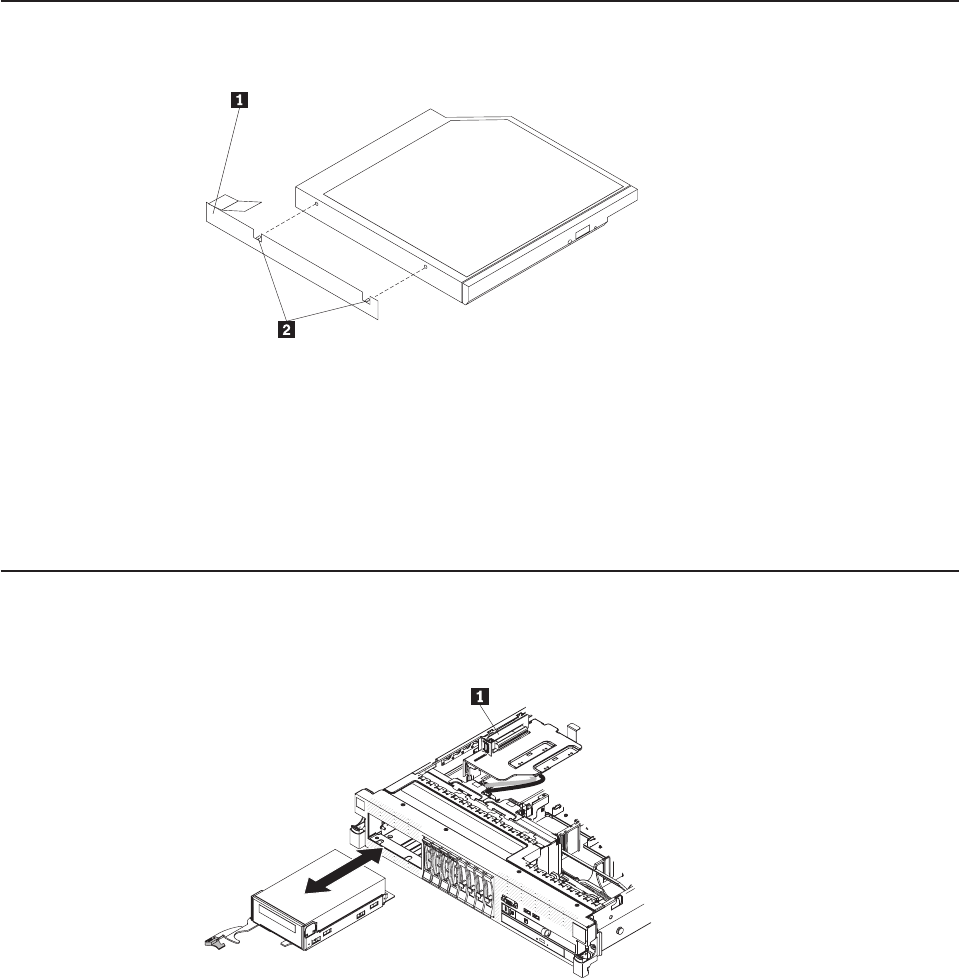 1

2

1