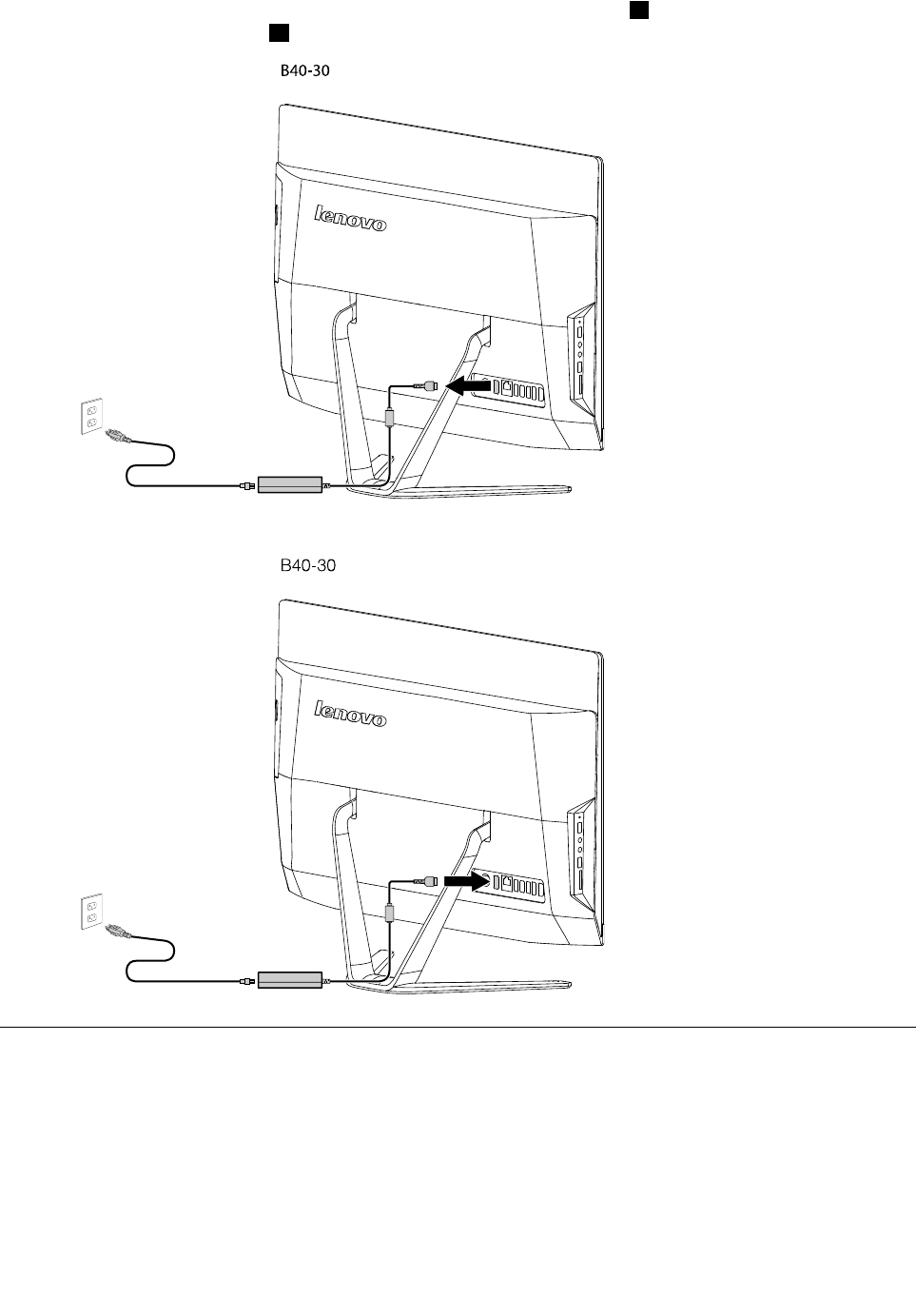 B40-30

lenovo

B40-30

lenovo