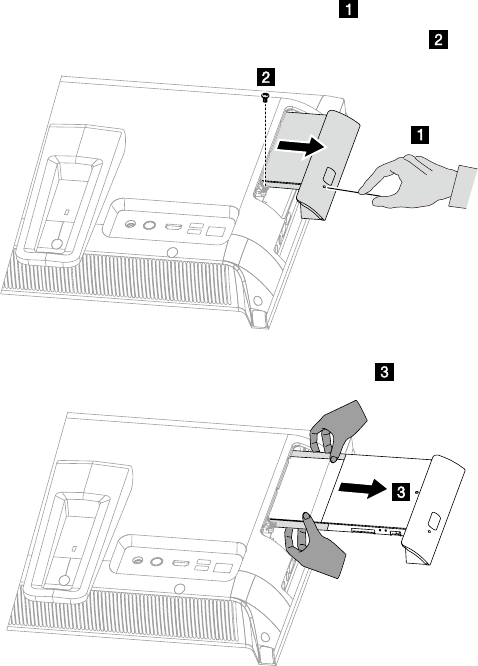 1

2

2

1

3

3