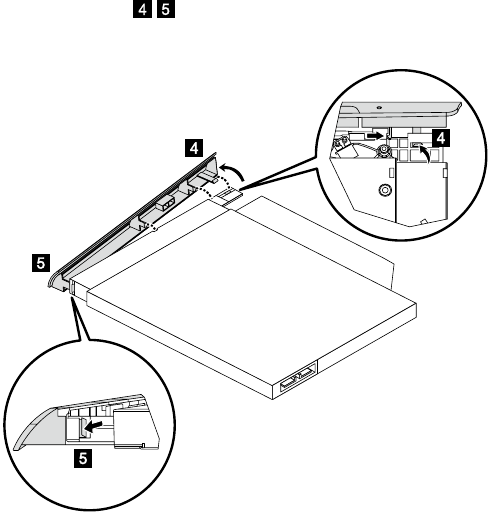 4 5

4

4

5

5