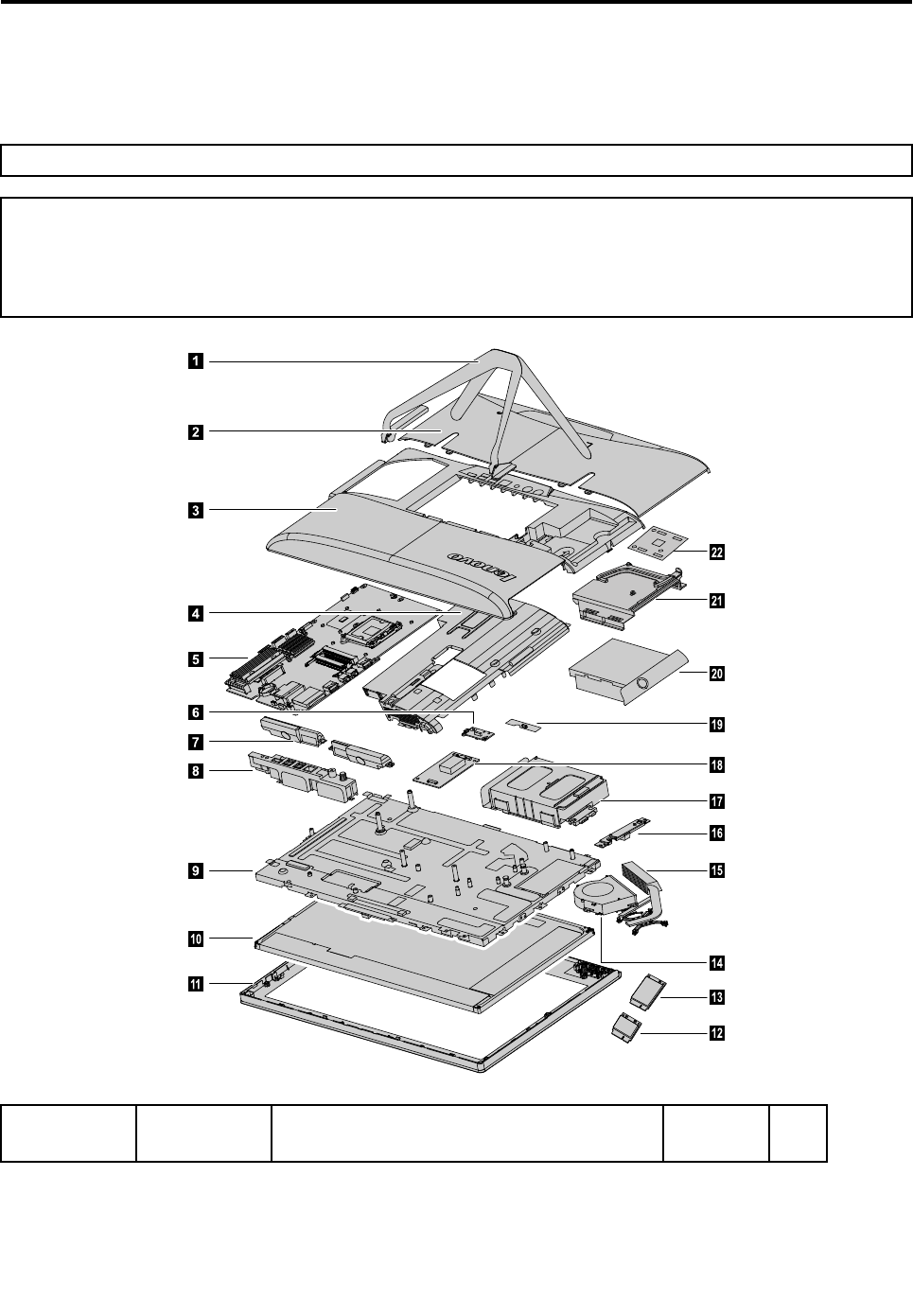 1
2
3
4
5
6
7
8
9
10
11
22
21
20
19
18
17
16
15
14
13
12
lenovo