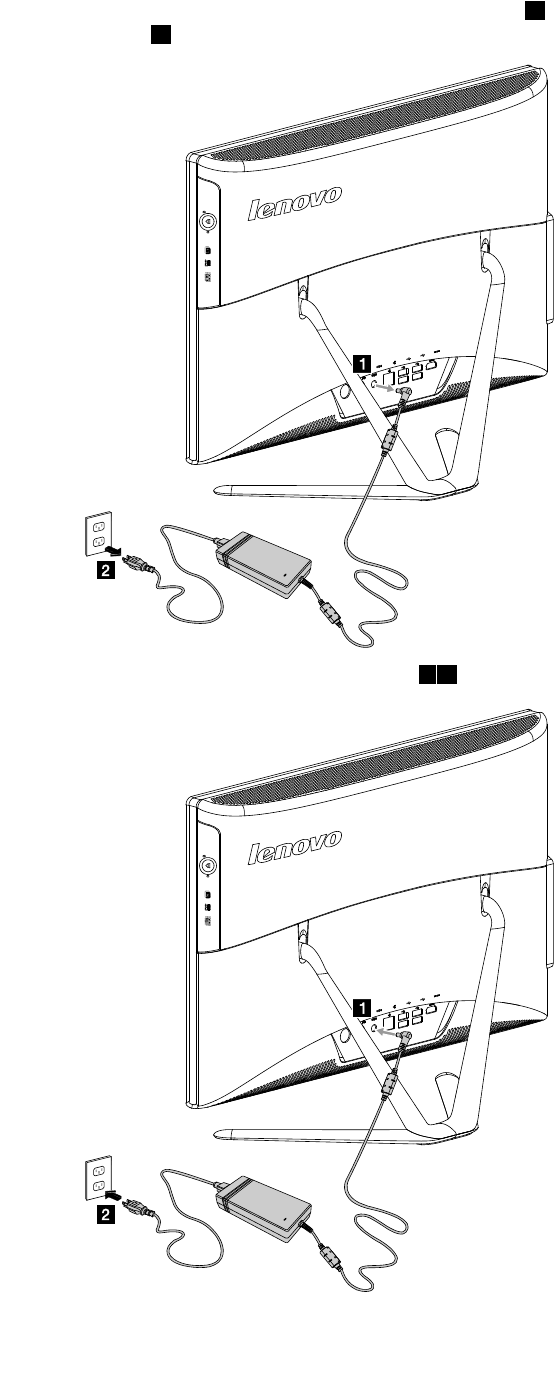 lenovo

1

2

lenovo

1

2