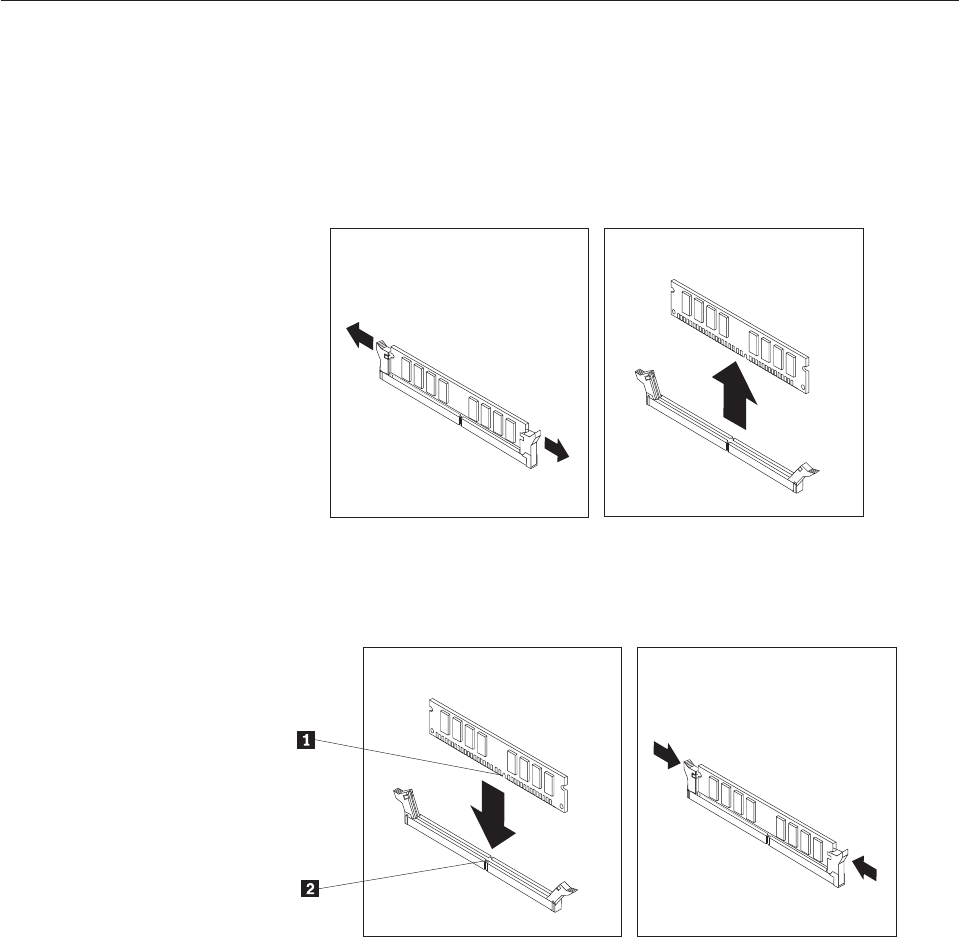 1

2