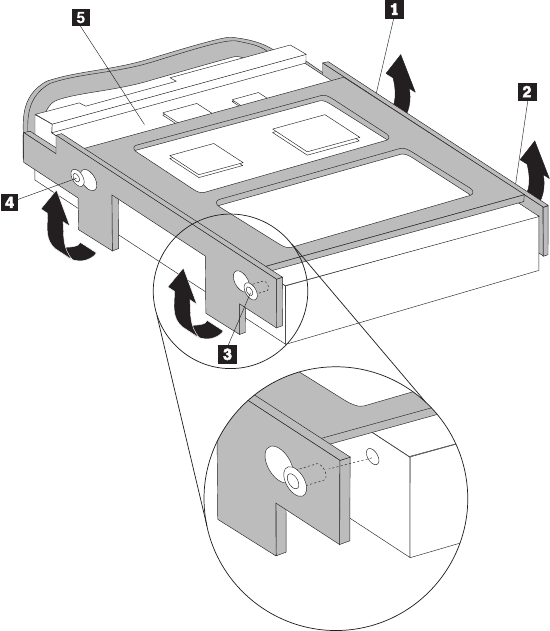 5
1
2
4
3