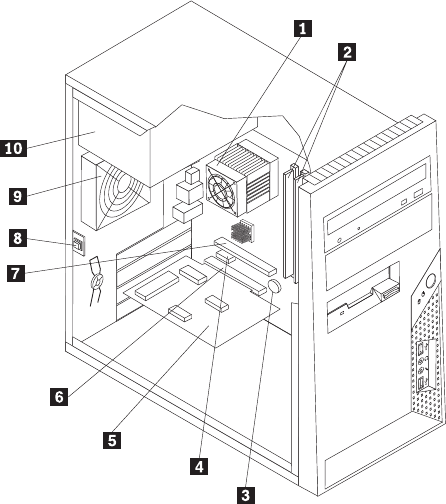 1
2
10
9
8
7
6
5
4
3