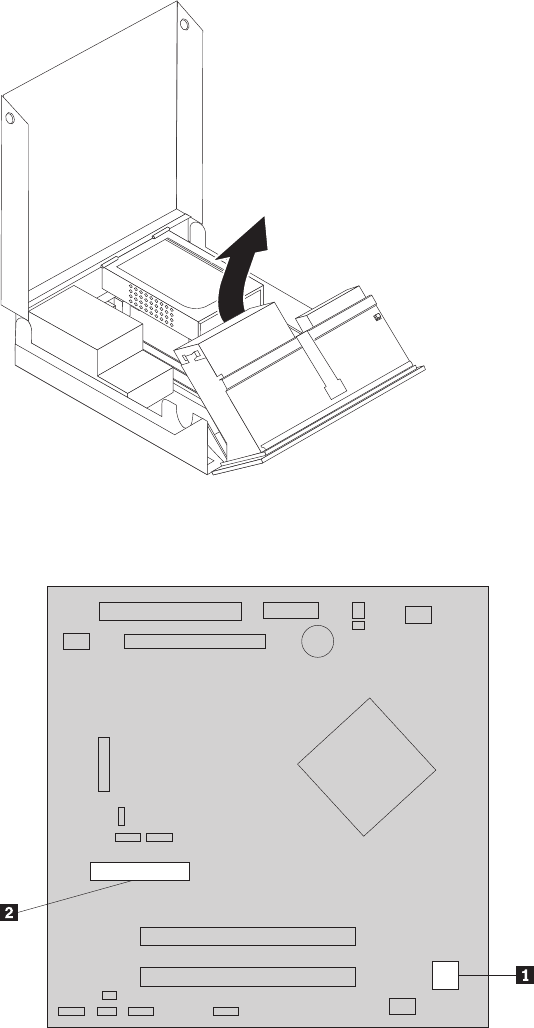 2

1