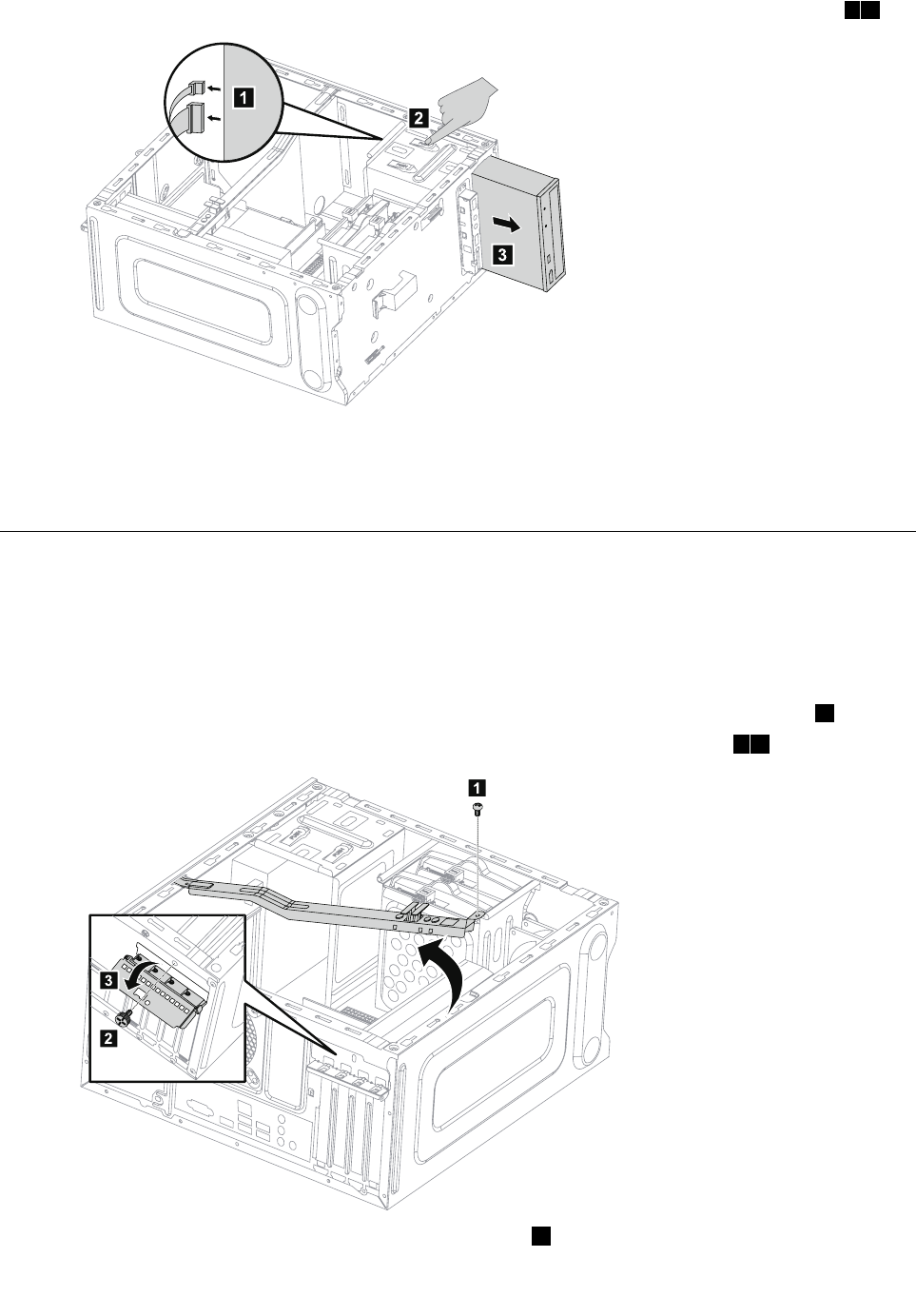 1

2

3

1

3

2