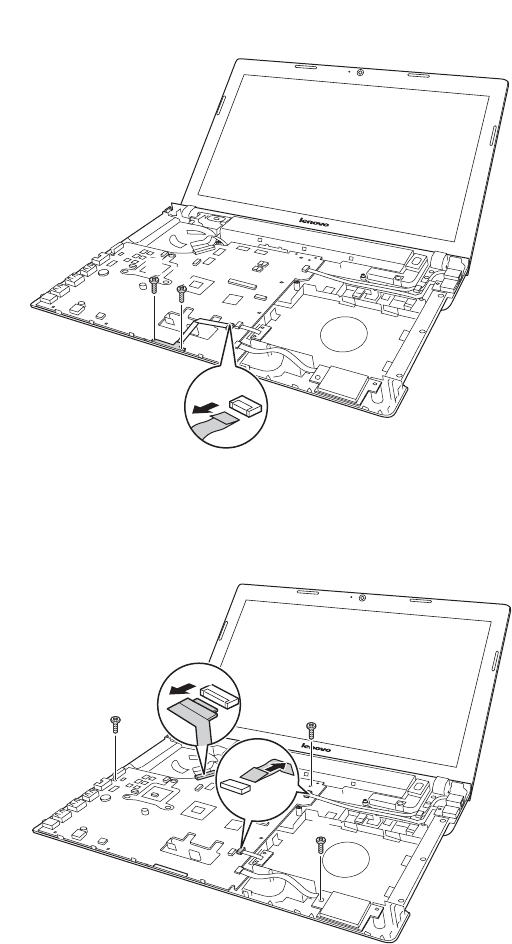 lenovo

lenovo