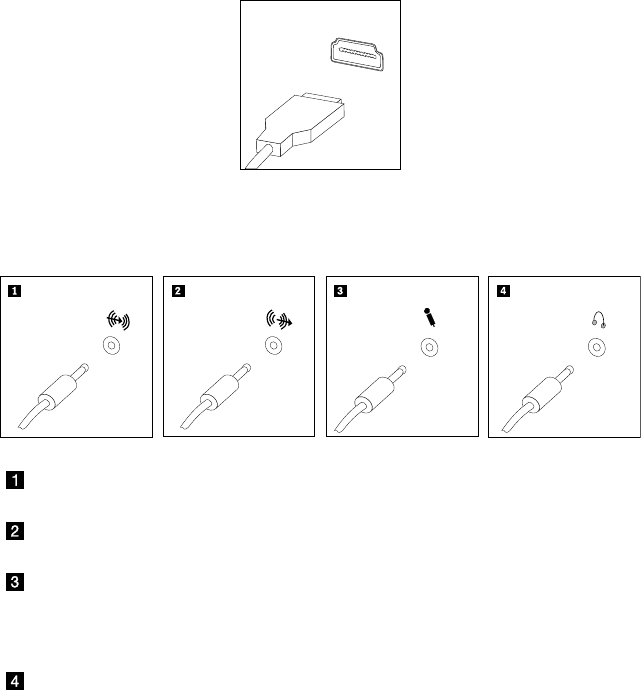 1

2

3

4

1

2

3

4