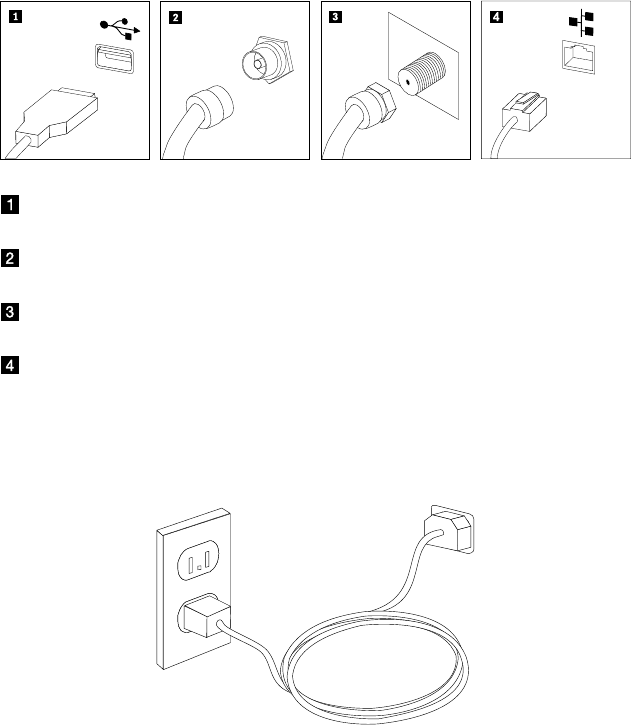 1

2

3

4

1

2

3

4