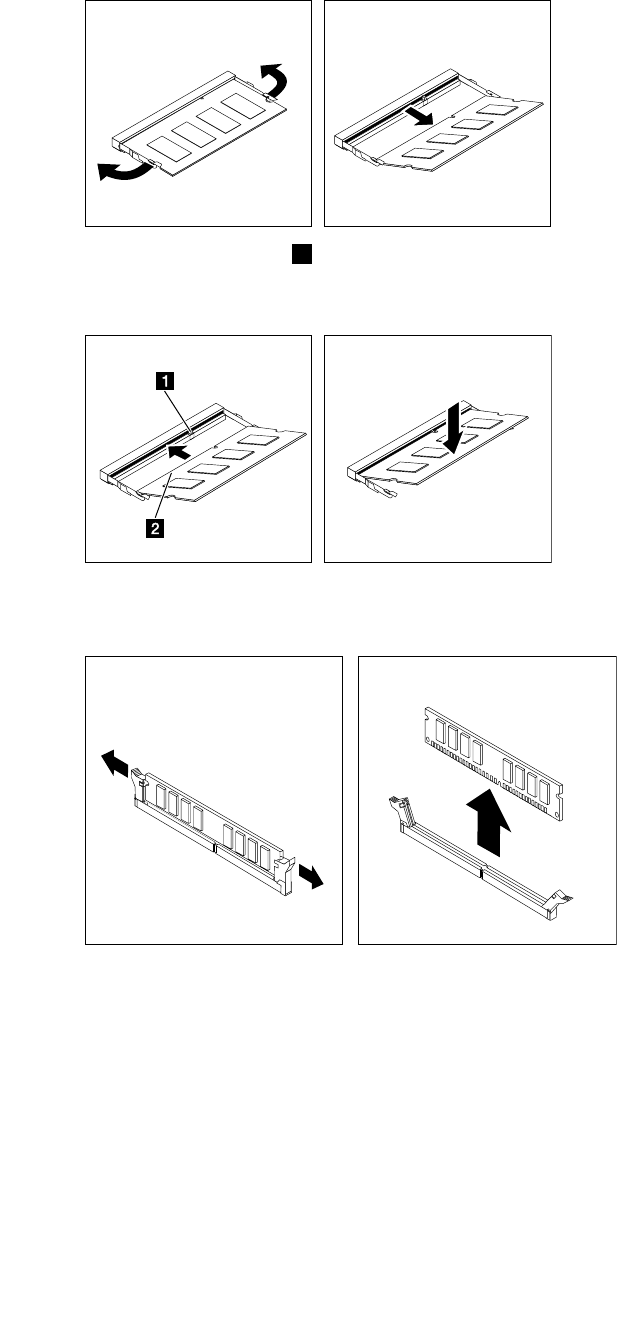 1

2