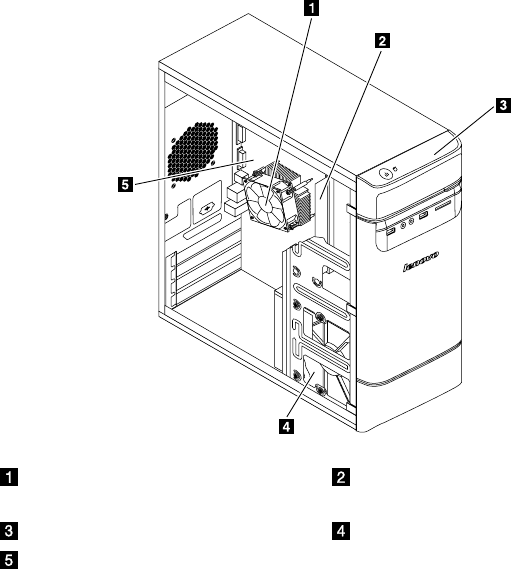 1
2
3
5
lenovo
4

1
2
3
4
5