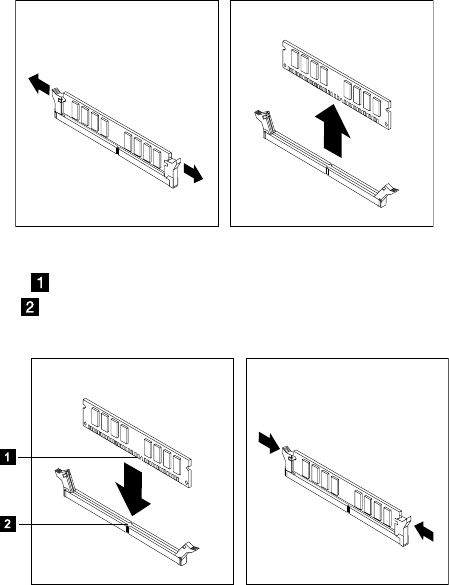 1
2

1
2