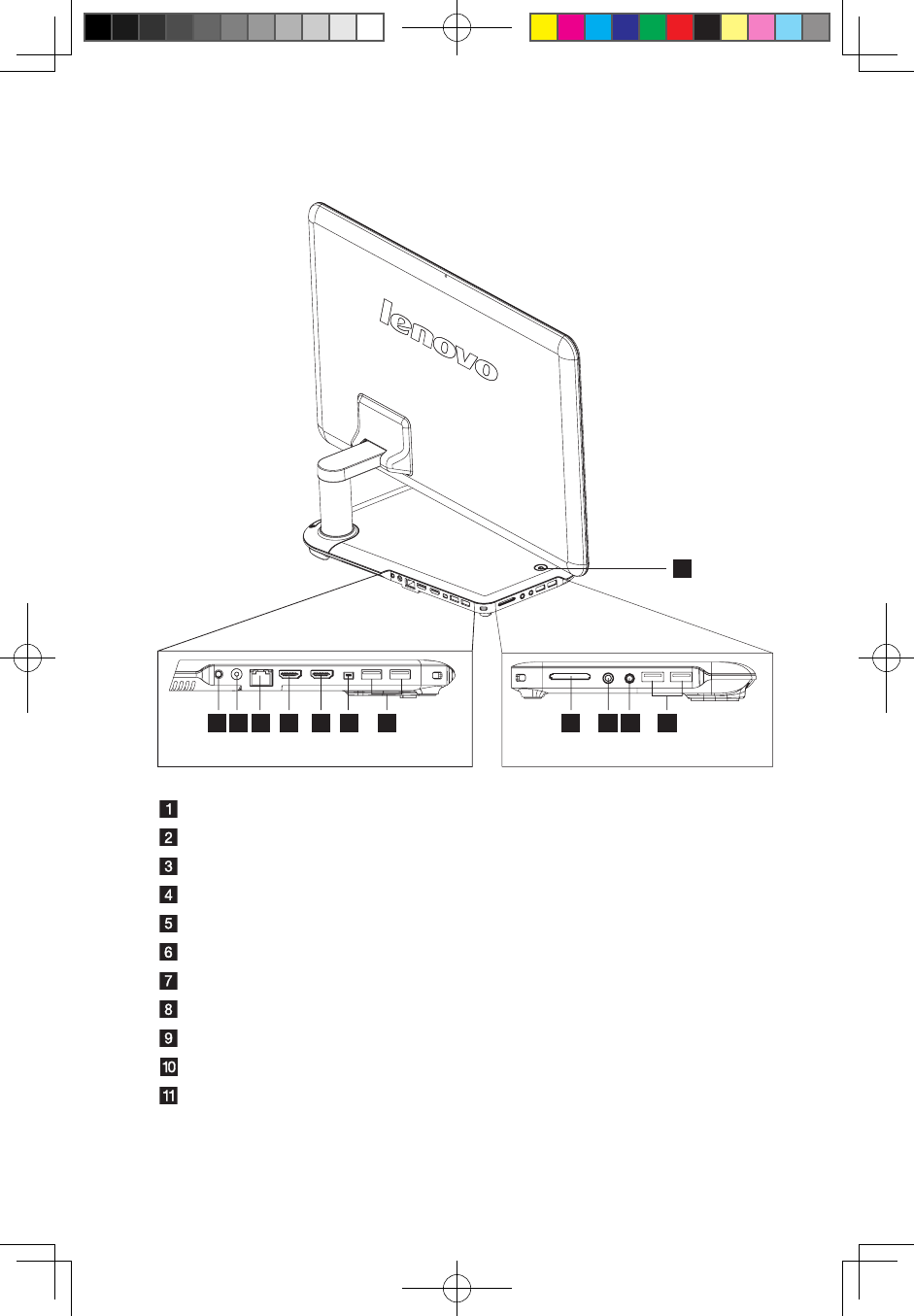 lenovo

1
2
3
4
5
6
7
8
9
10
11