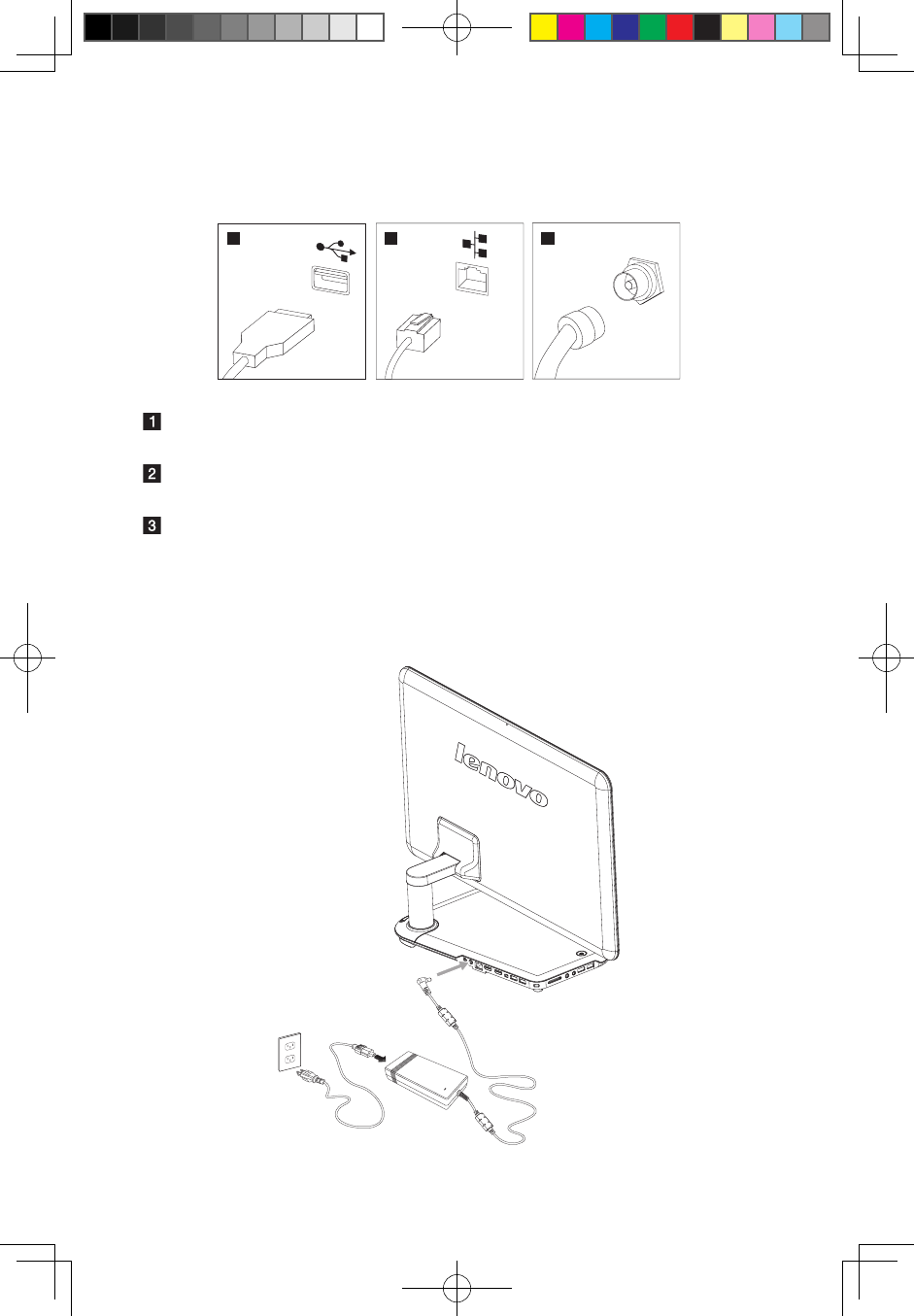 1

2

3

lenovo