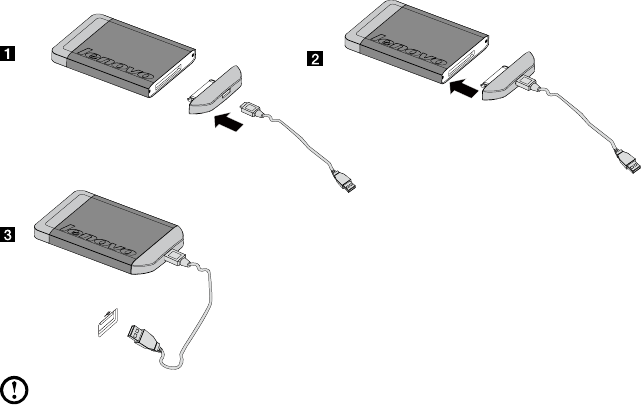 1

lenovo

2

lenovo

3

lenovo