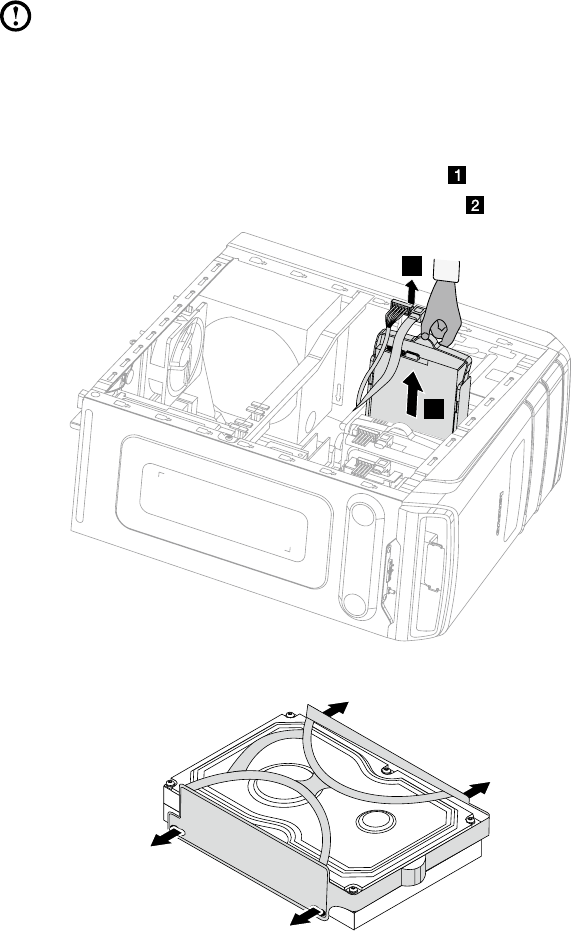 1

2