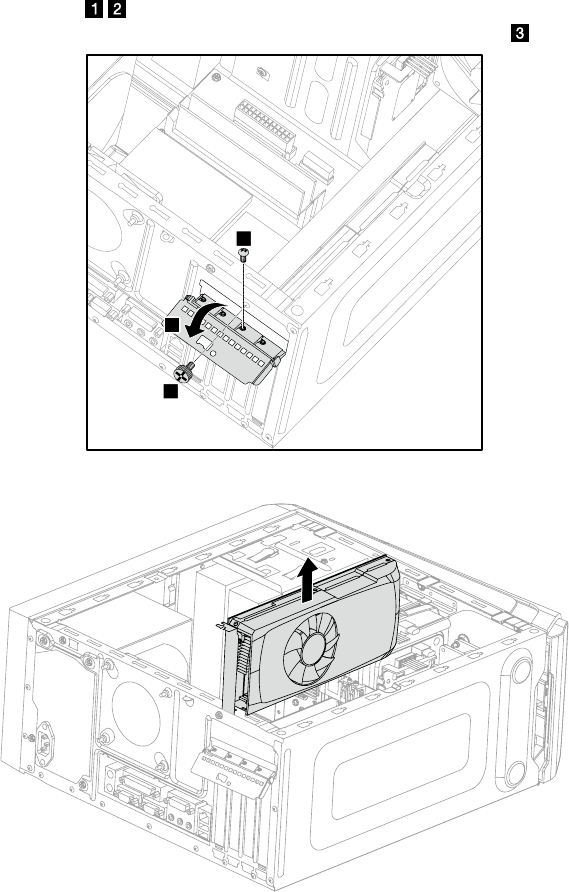 1 2

3