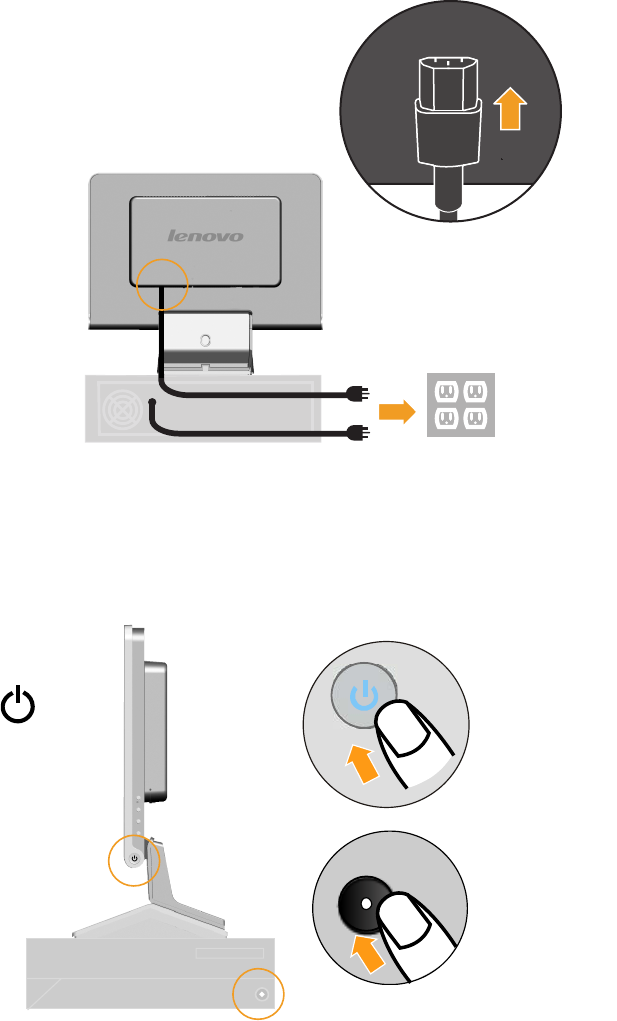 lenovo