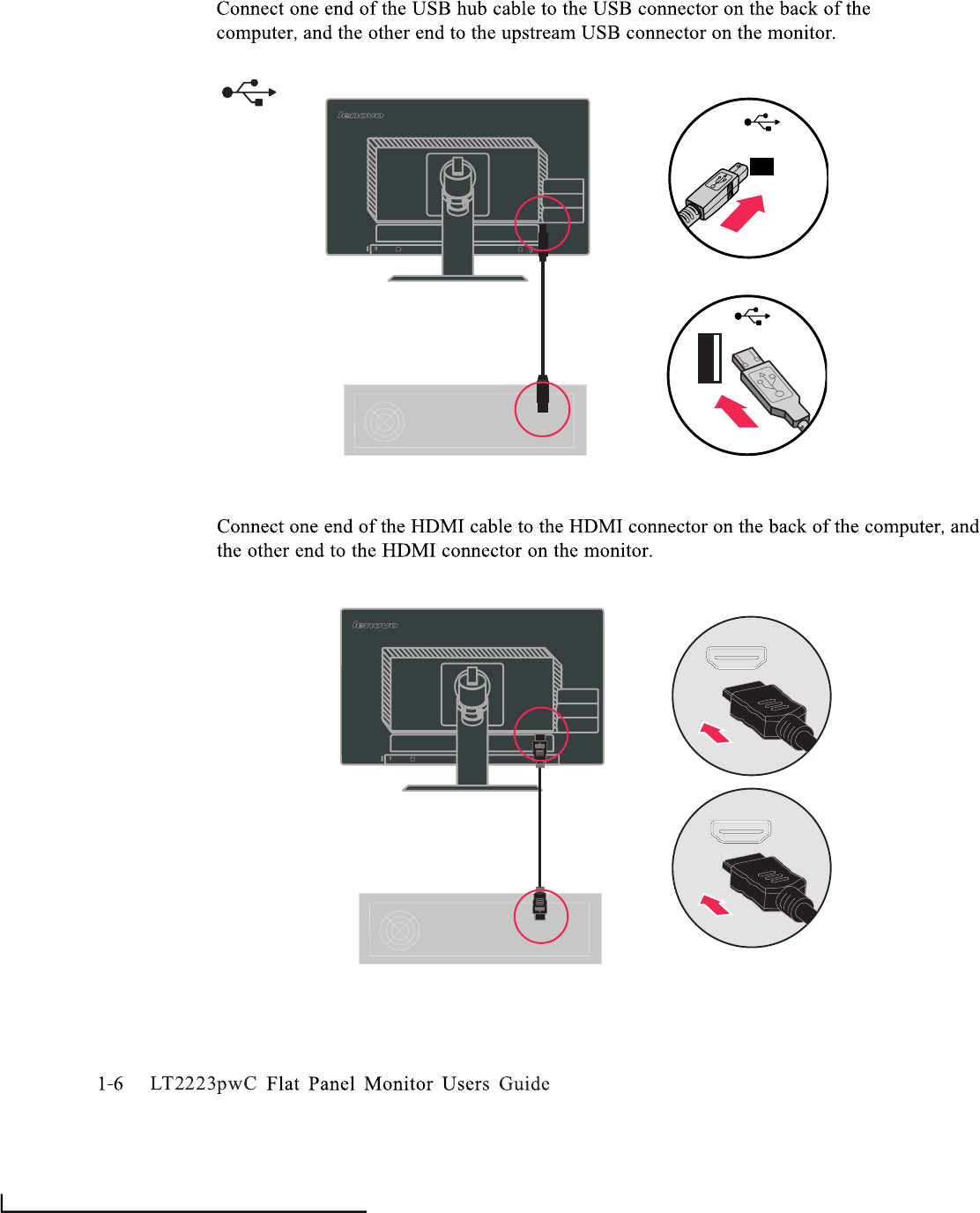 Connect one end of the USB hub cable to the USB connector on the back of the computer, and the other end to the upstream USB connector on the monitor.

lenovo

Connect one end of the HDMI cable to the HDMI connector on the back of the computer, and the other end to the HDMI connector on the monitor.

lenovo

1-6 LT2223pwC Flat Panel Monitor Users Guide