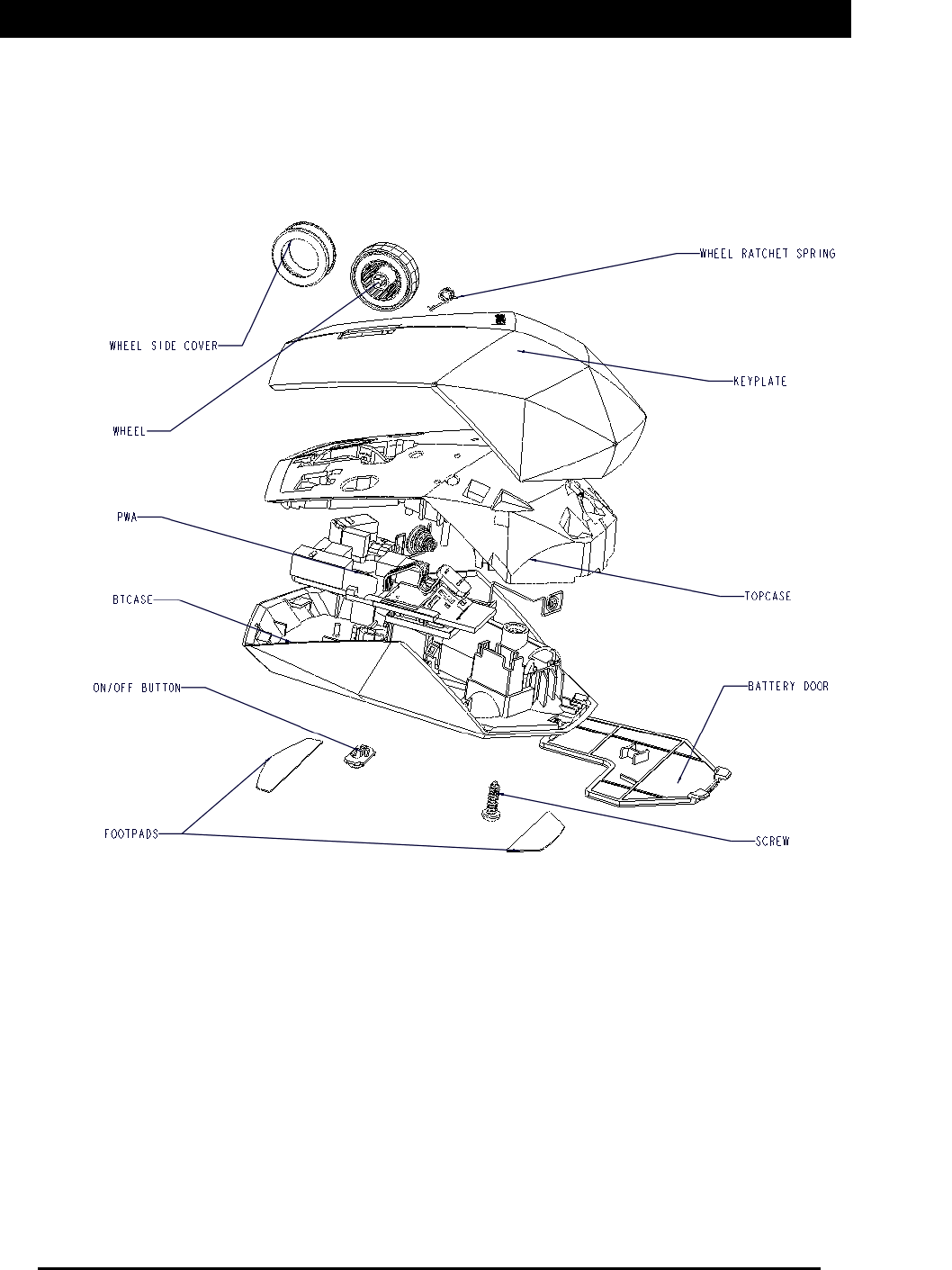 WHEEL RATCHET SPRING

WHEEL SIDE COVER

KEYPLATE

WHEEL

PWA

TOPCASE

BTCASE

ON/OFF BUTTON

BATTERY DOOR

FOOTPADS

SCREW