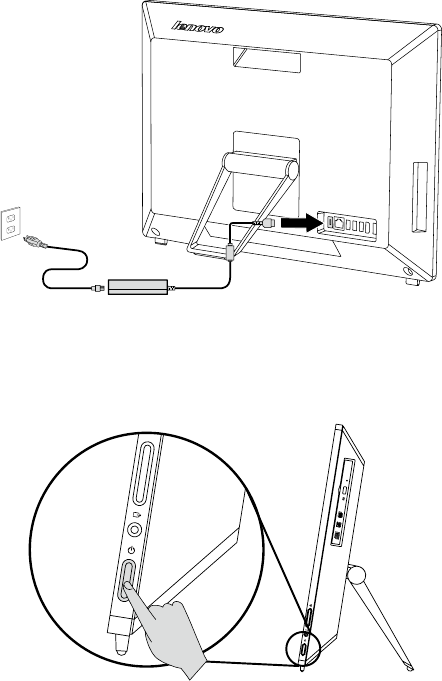 lenovo