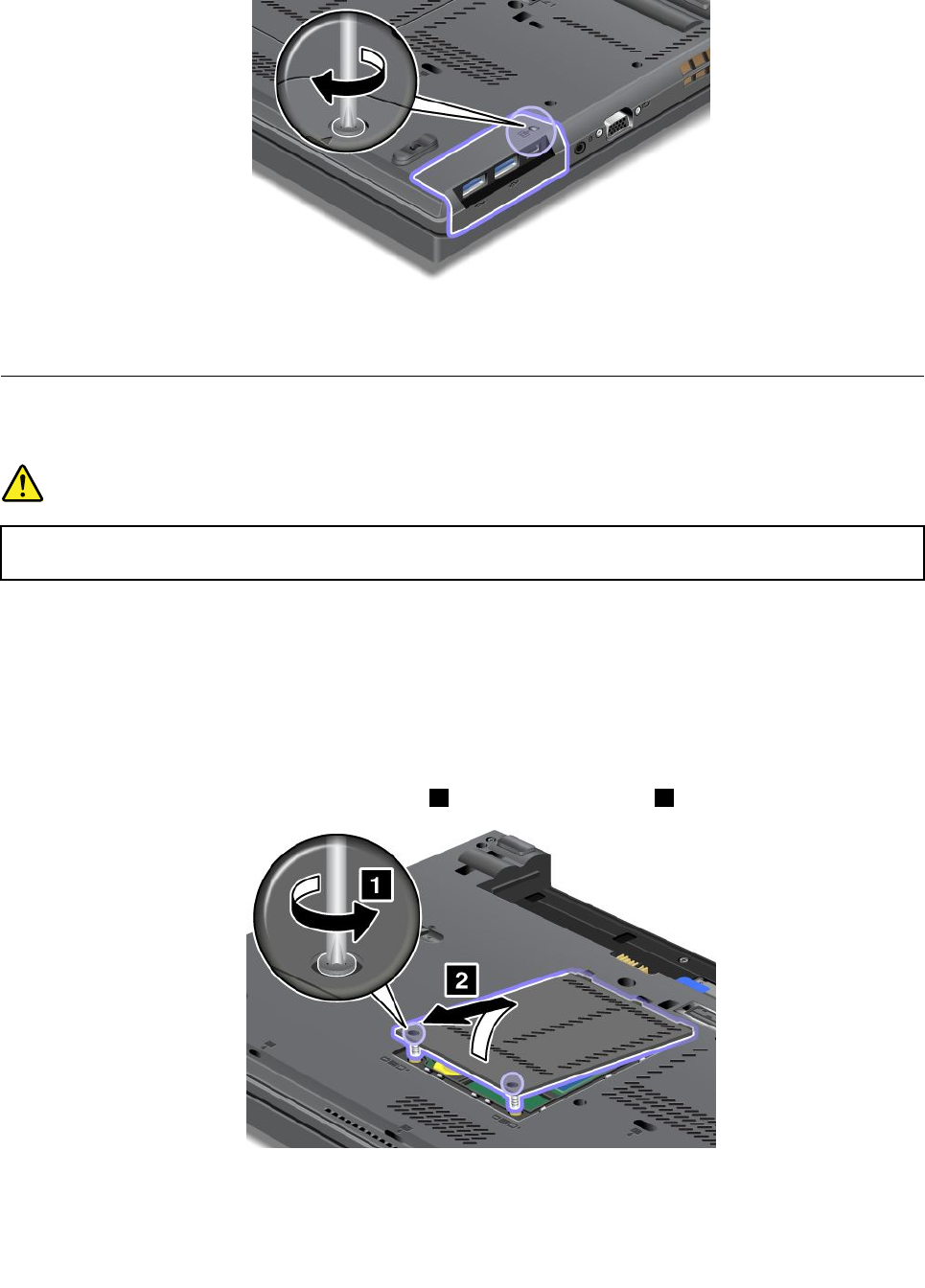 1

2