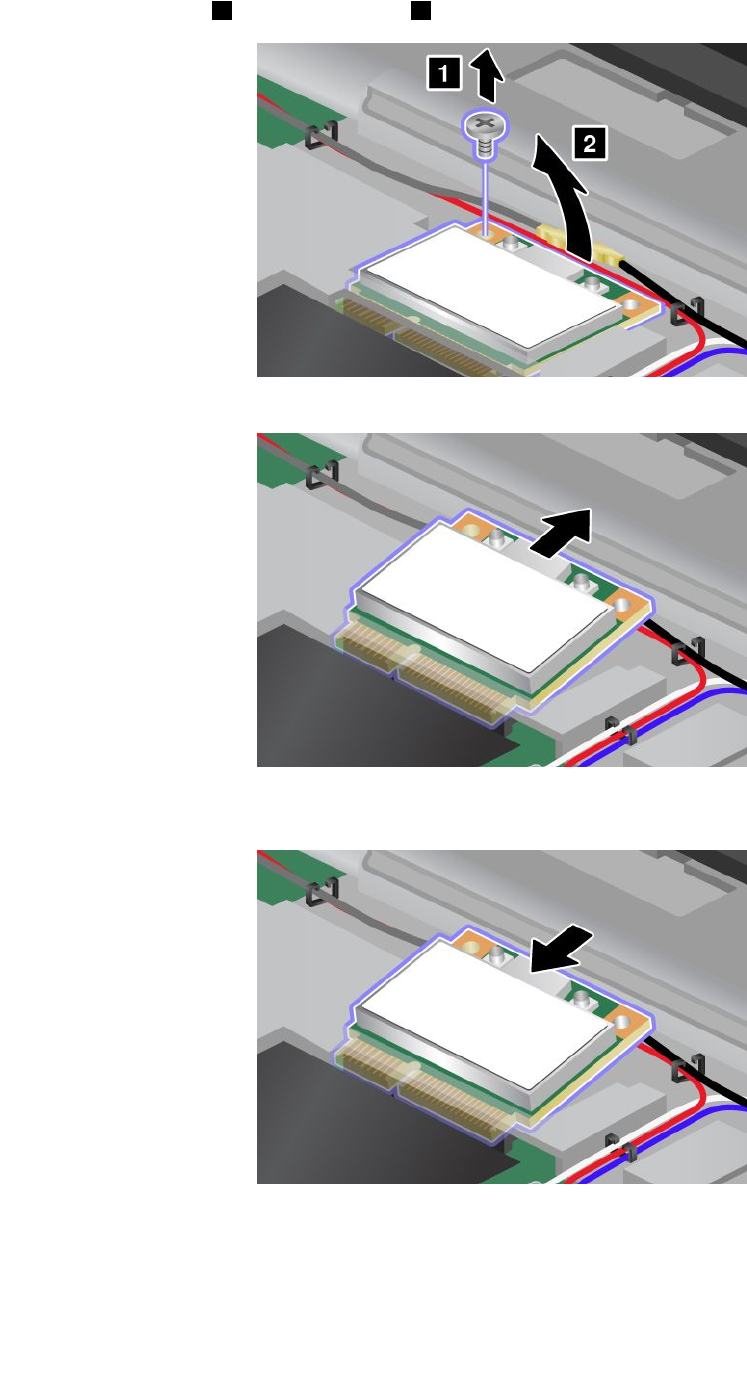 1
2