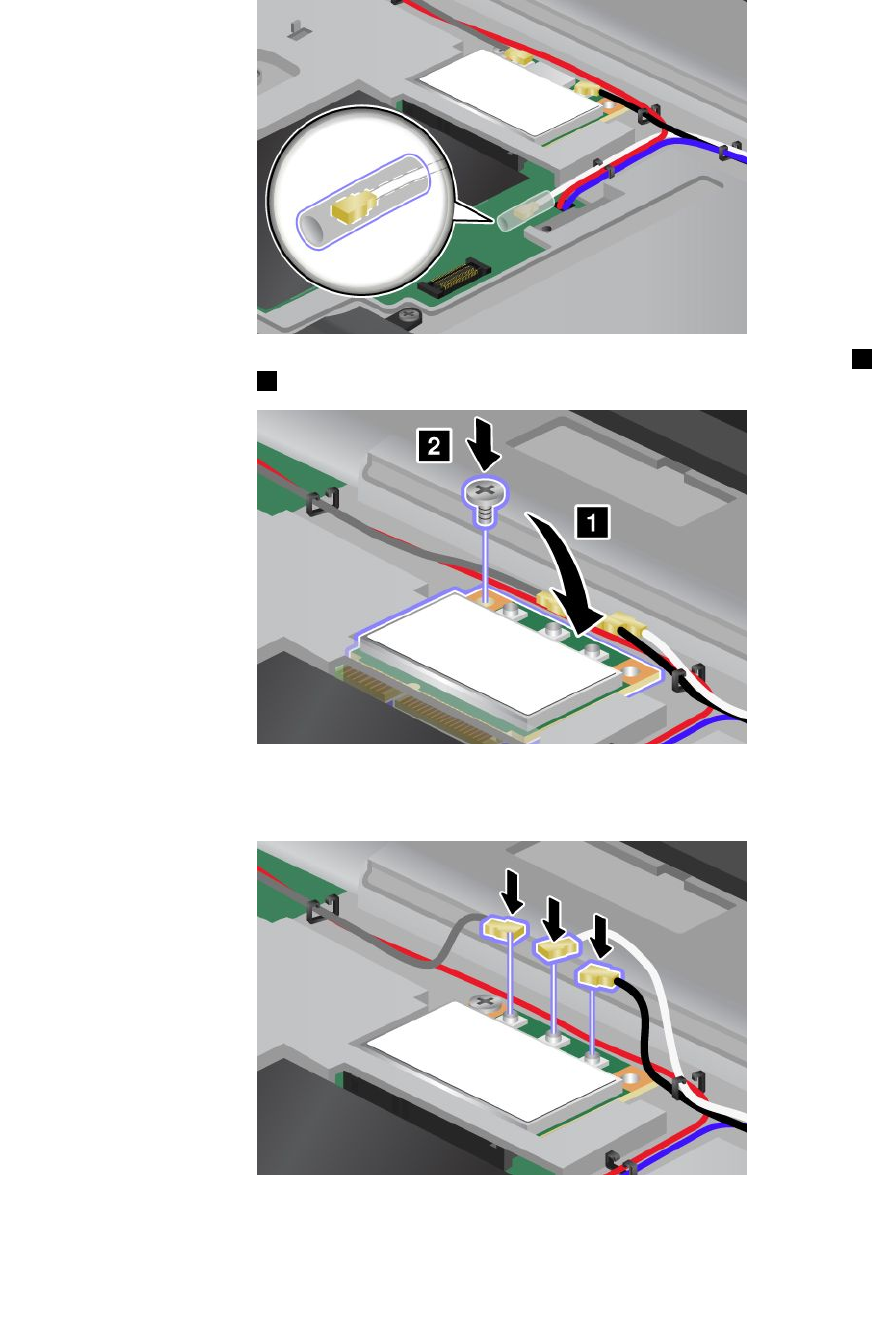 2

1