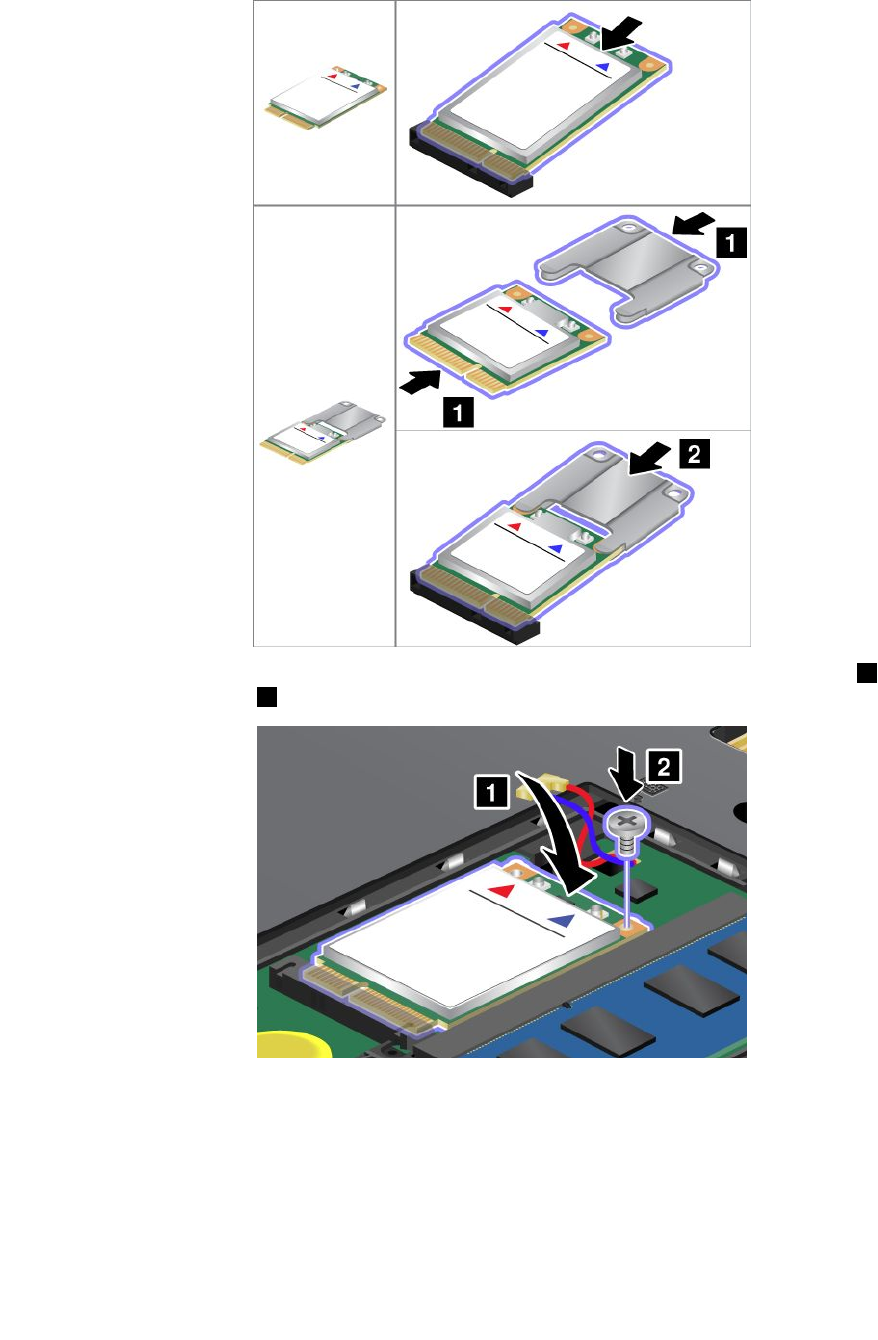 1

1

2

1

2