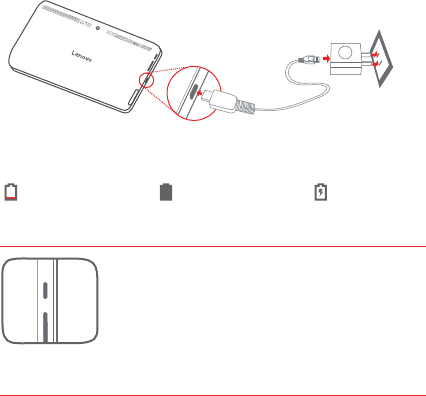 Lenovo