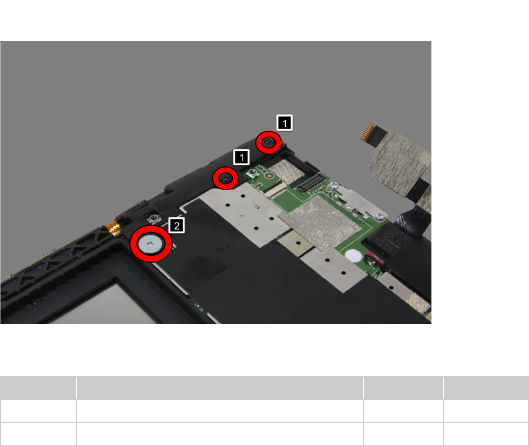 1
1
2