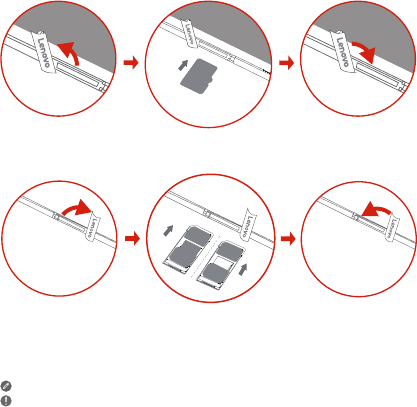 Lenovo

Lenovo

Lenovo

Lenovo

Lenovo

Lenovo