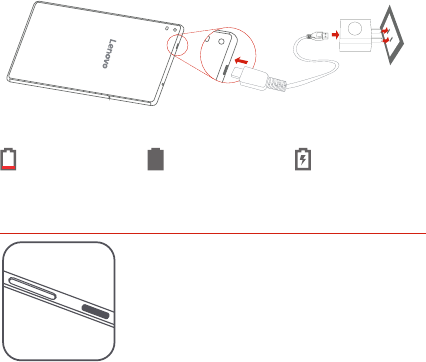 Lenovo