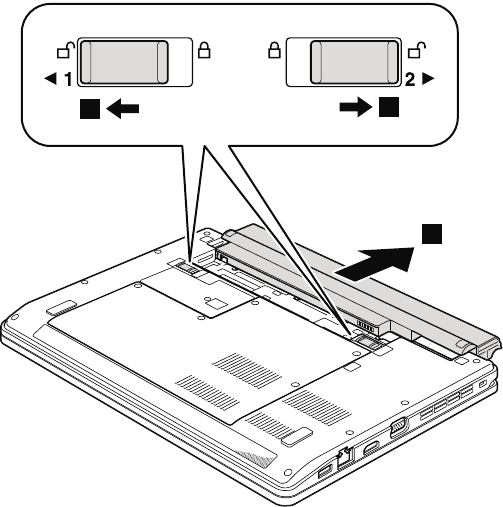 1

2