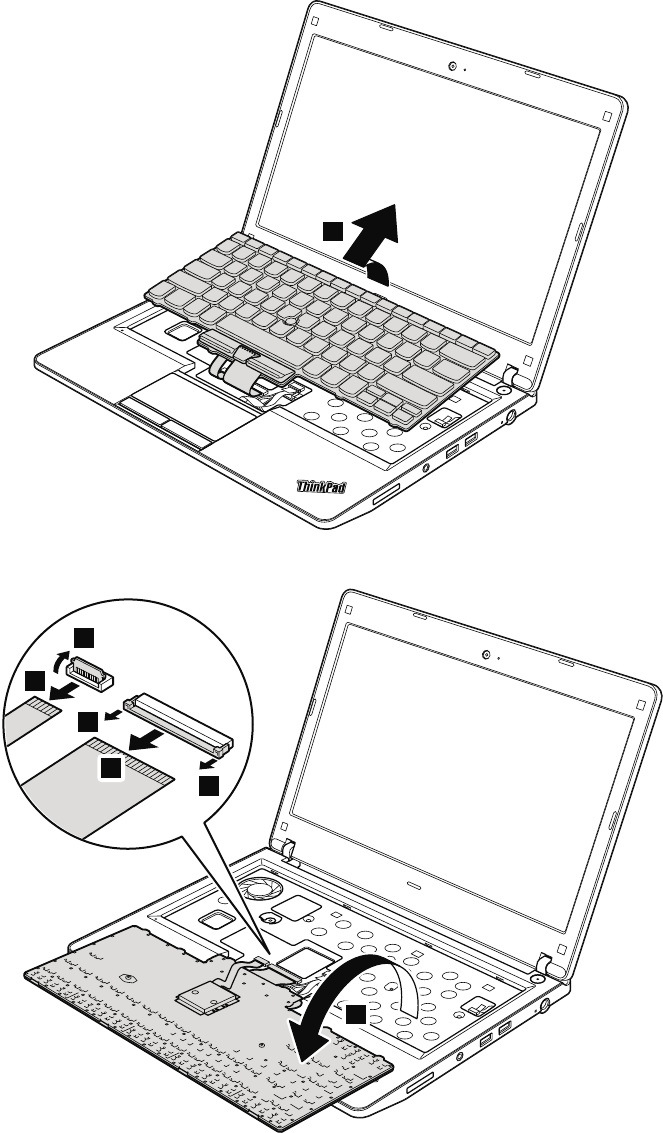 ThinkPad