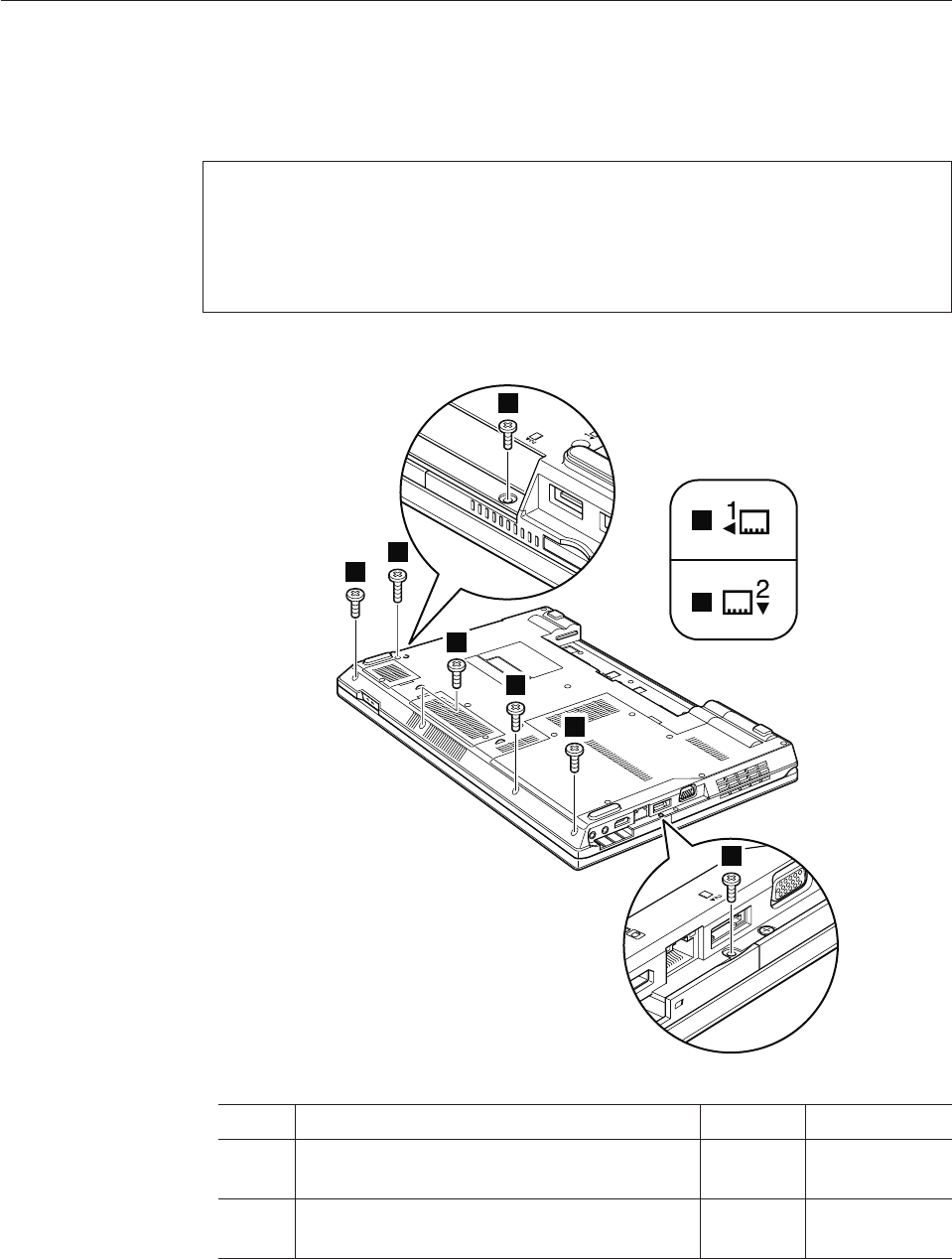 1
2