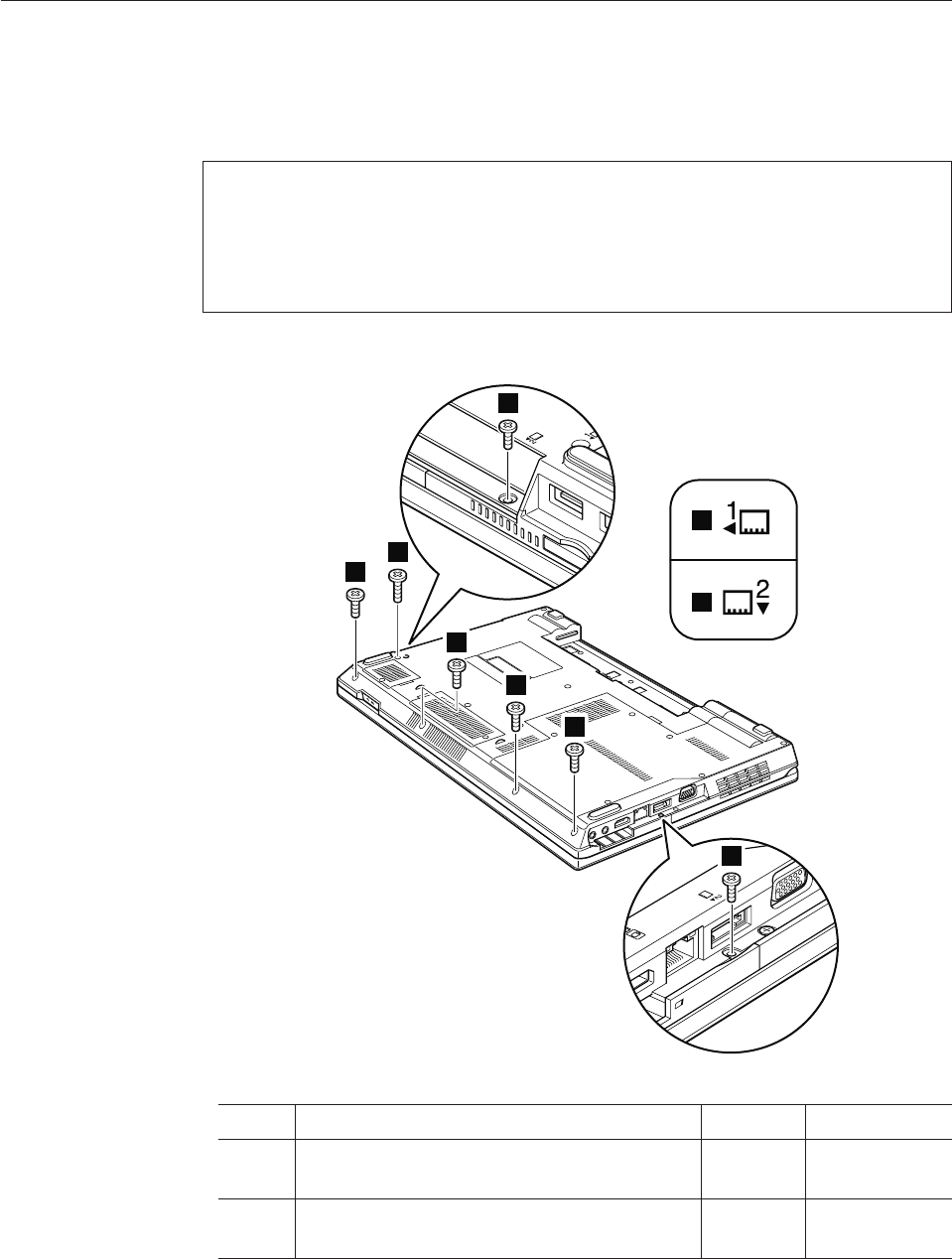 1
2