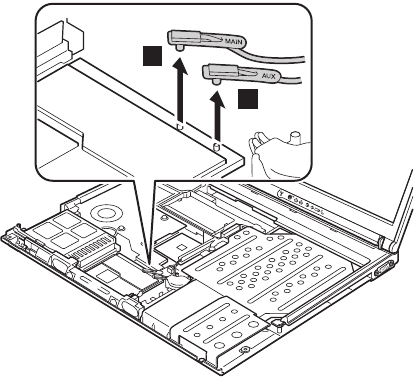 MAIN

AUX