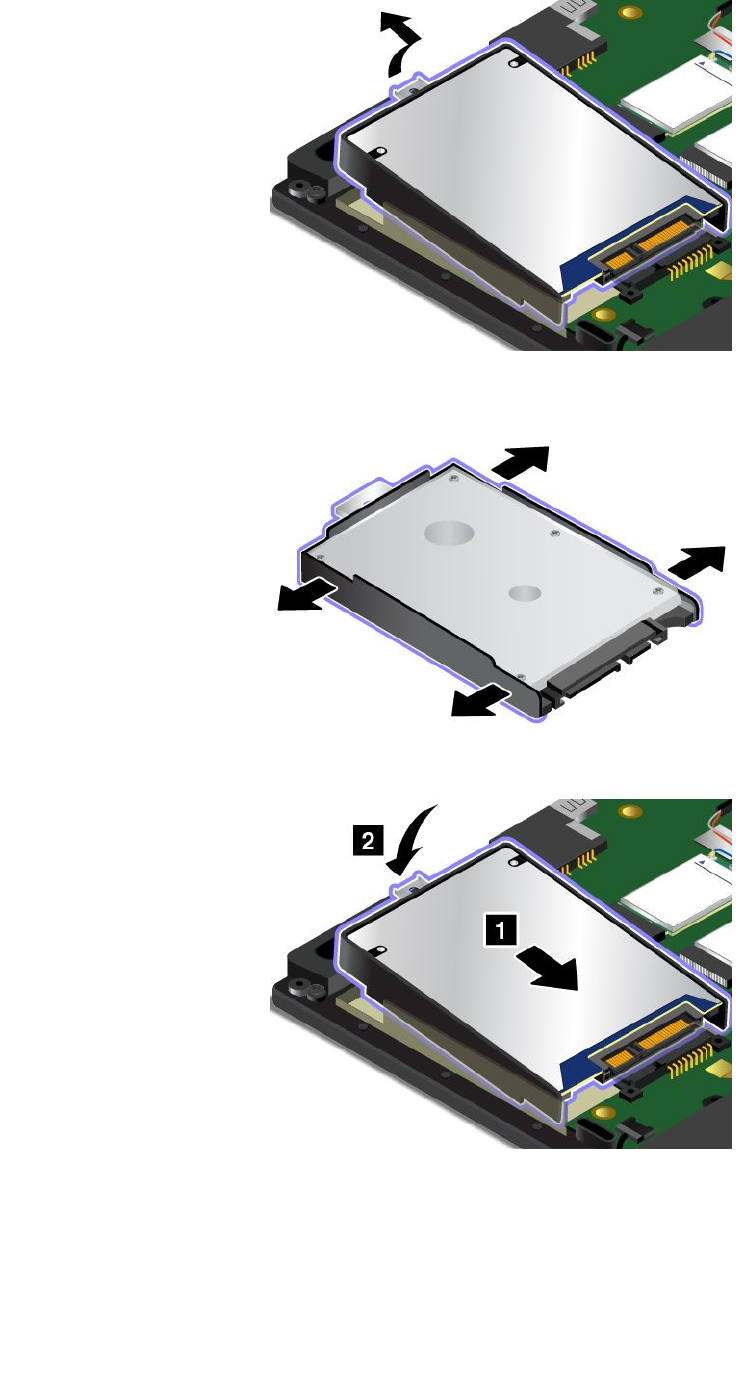 2

1