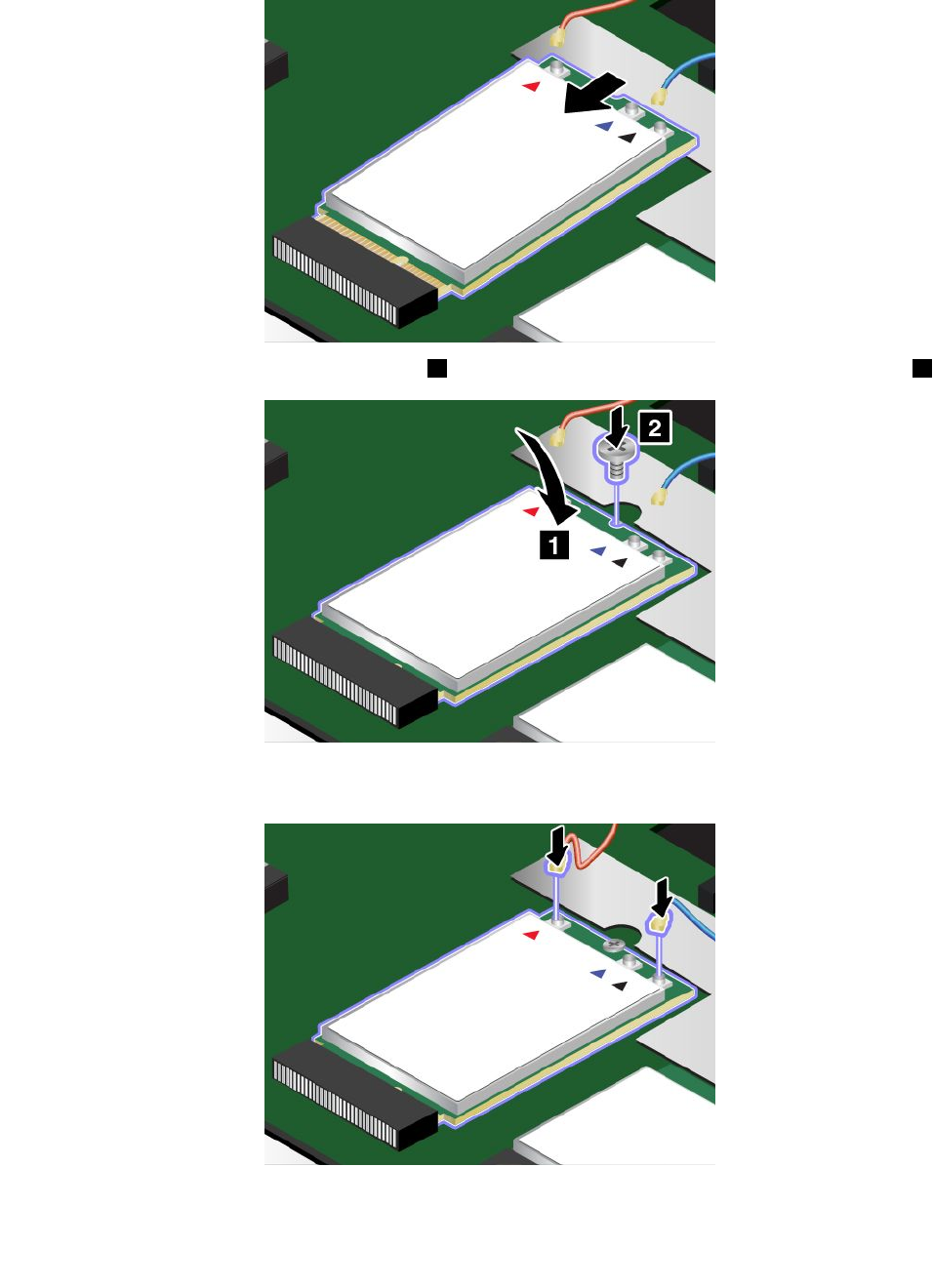 2

1