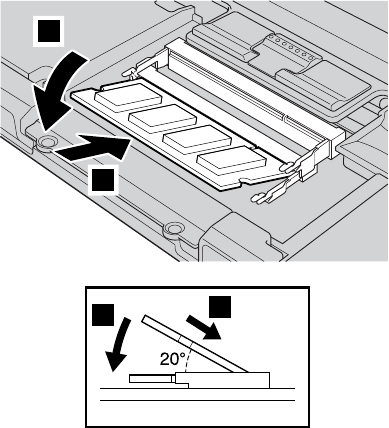 20°