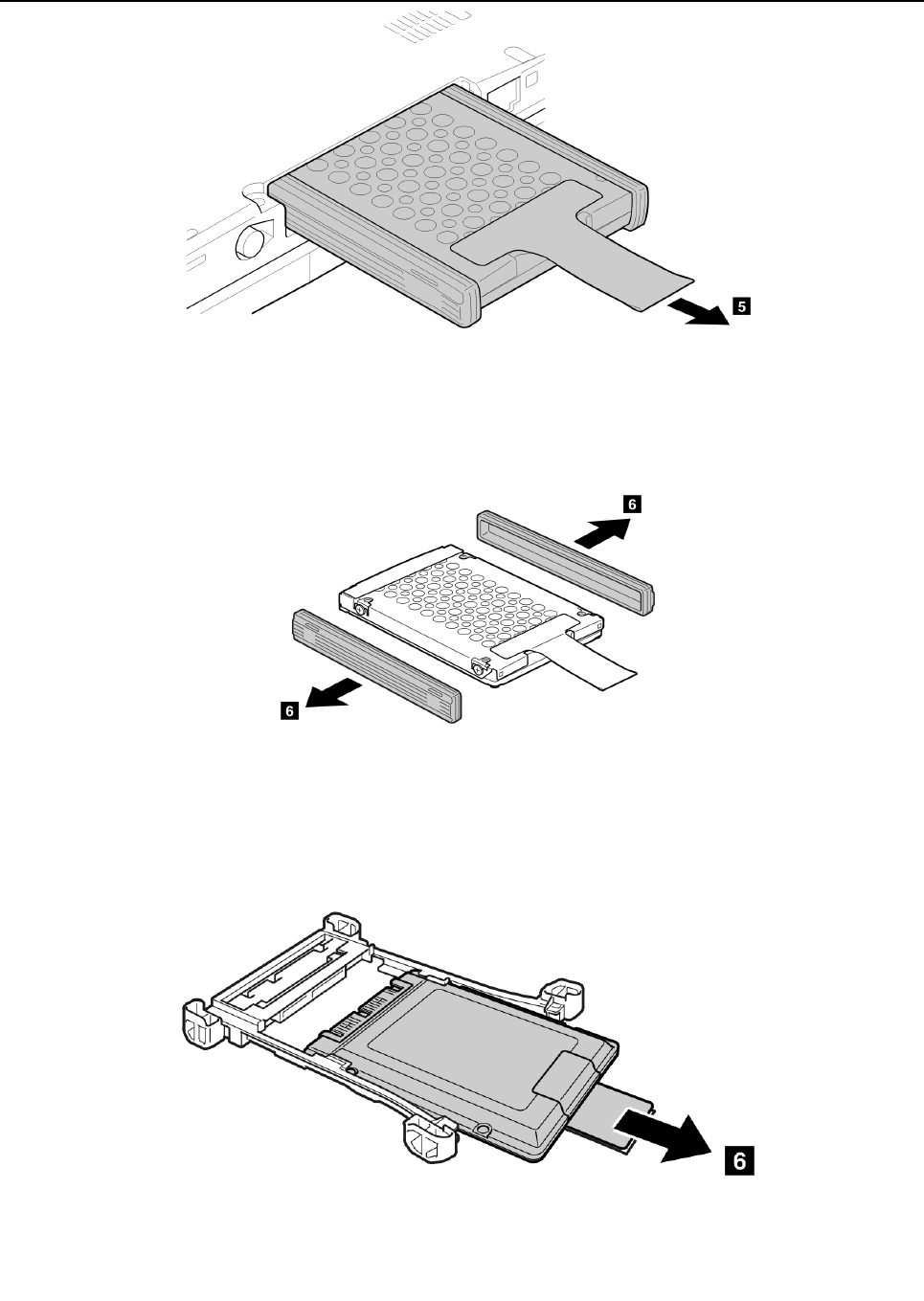 5

6

6

6