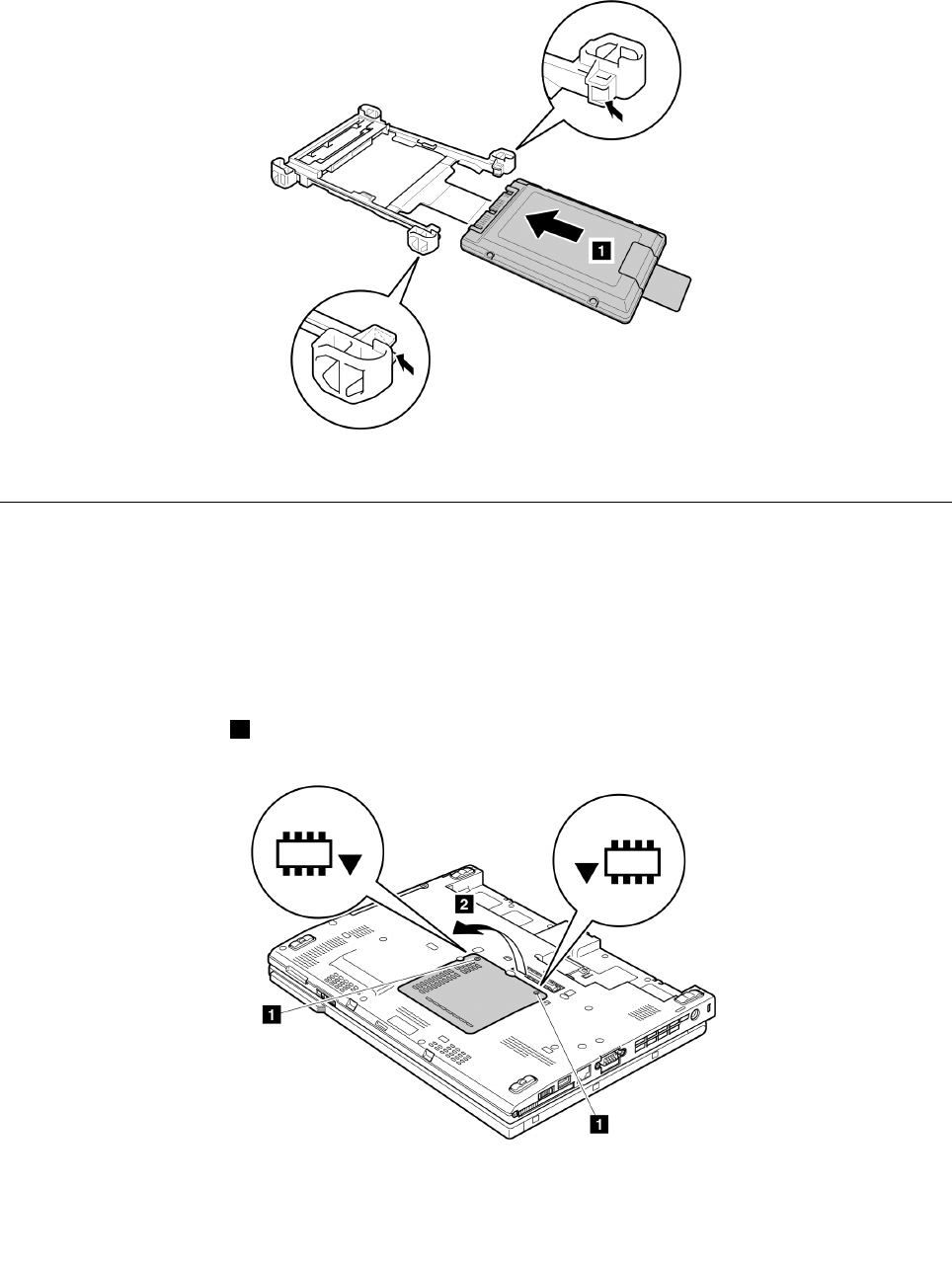 1

2

1

1