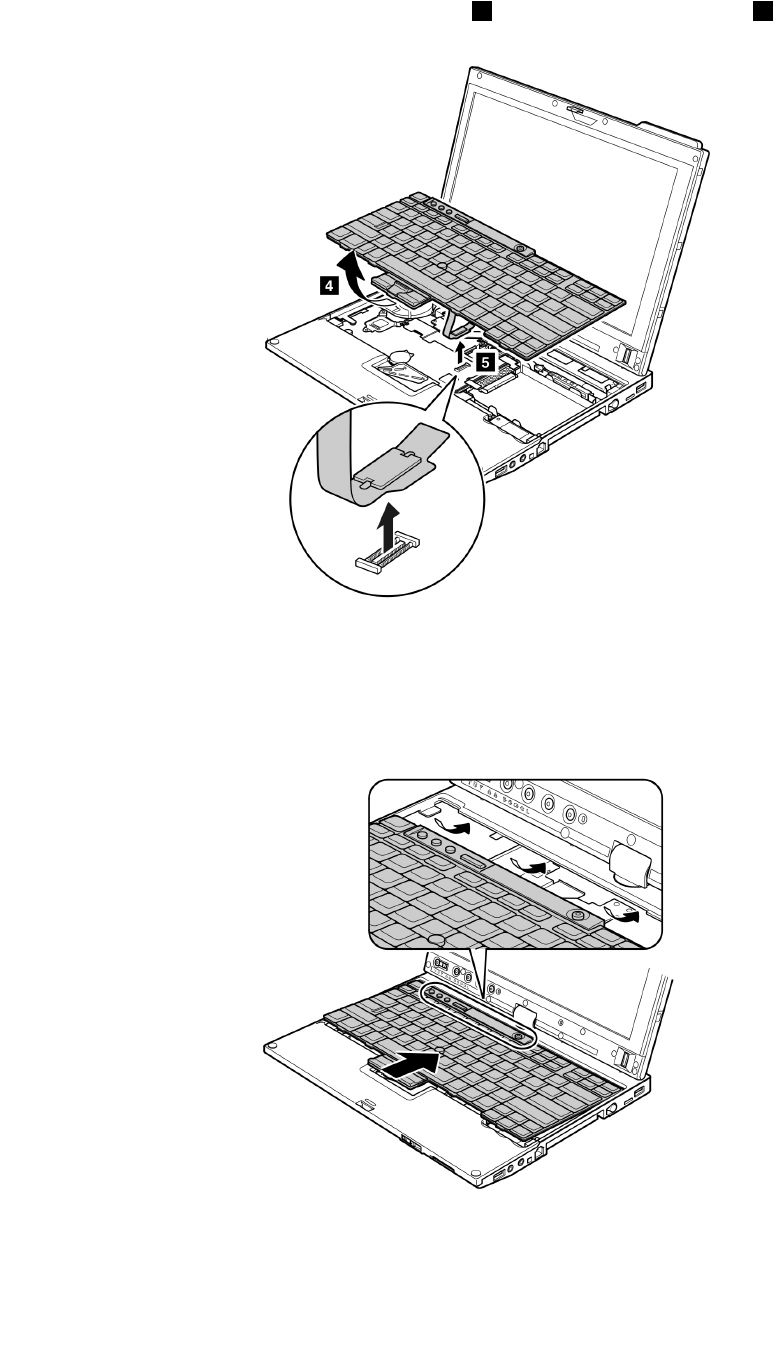 4

5