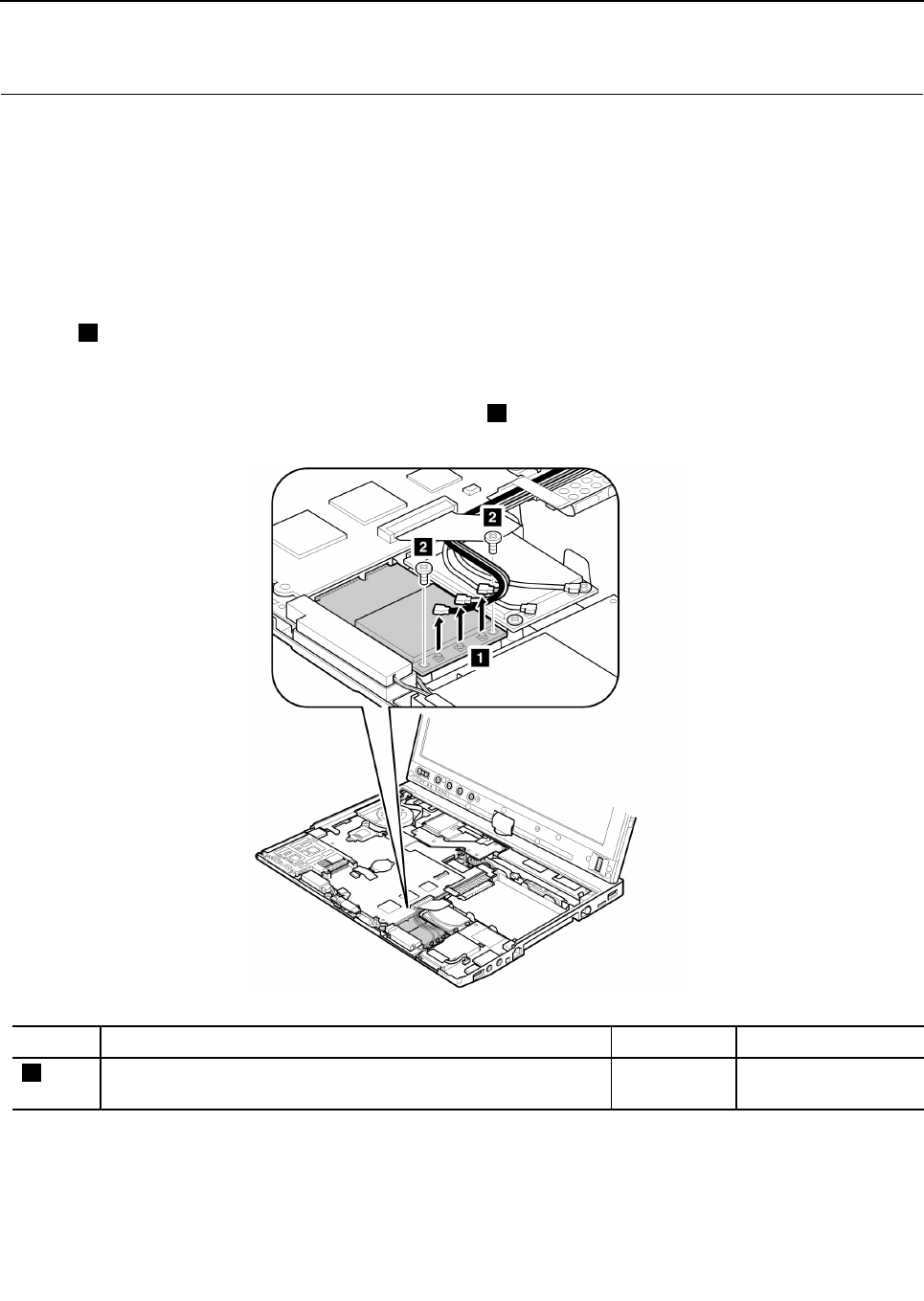 2

2

1