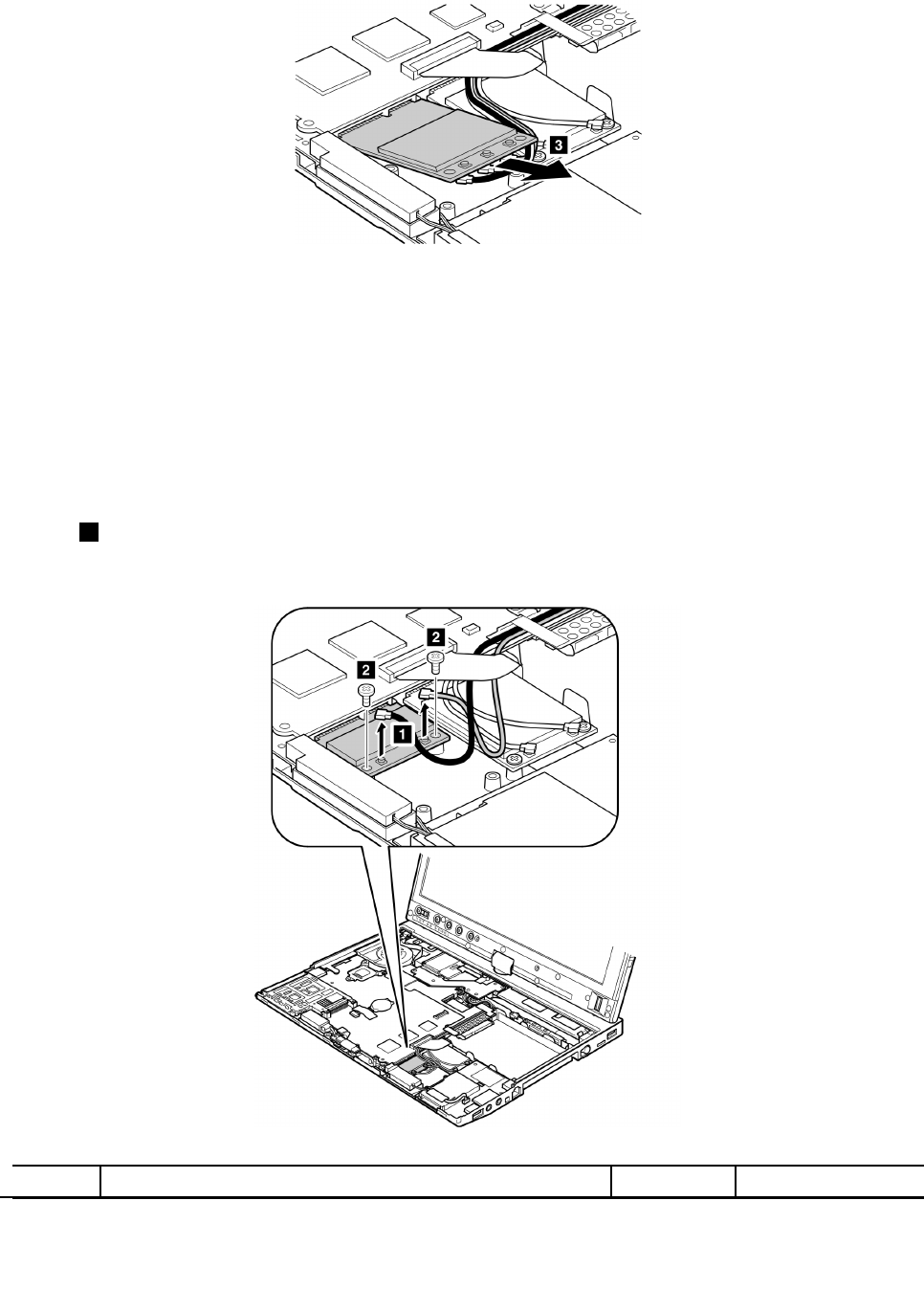 3

2

2

1