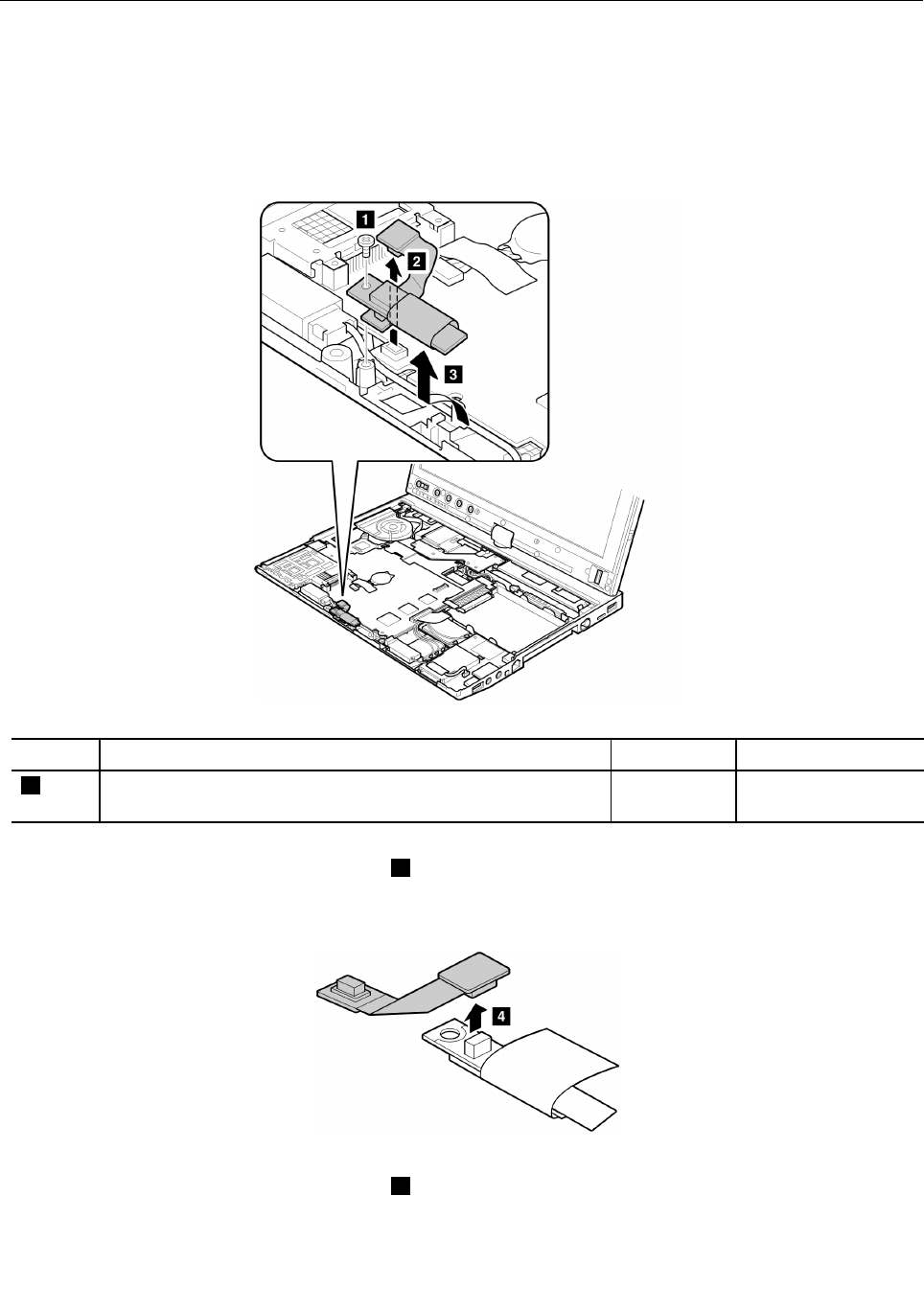 1
2
3

4