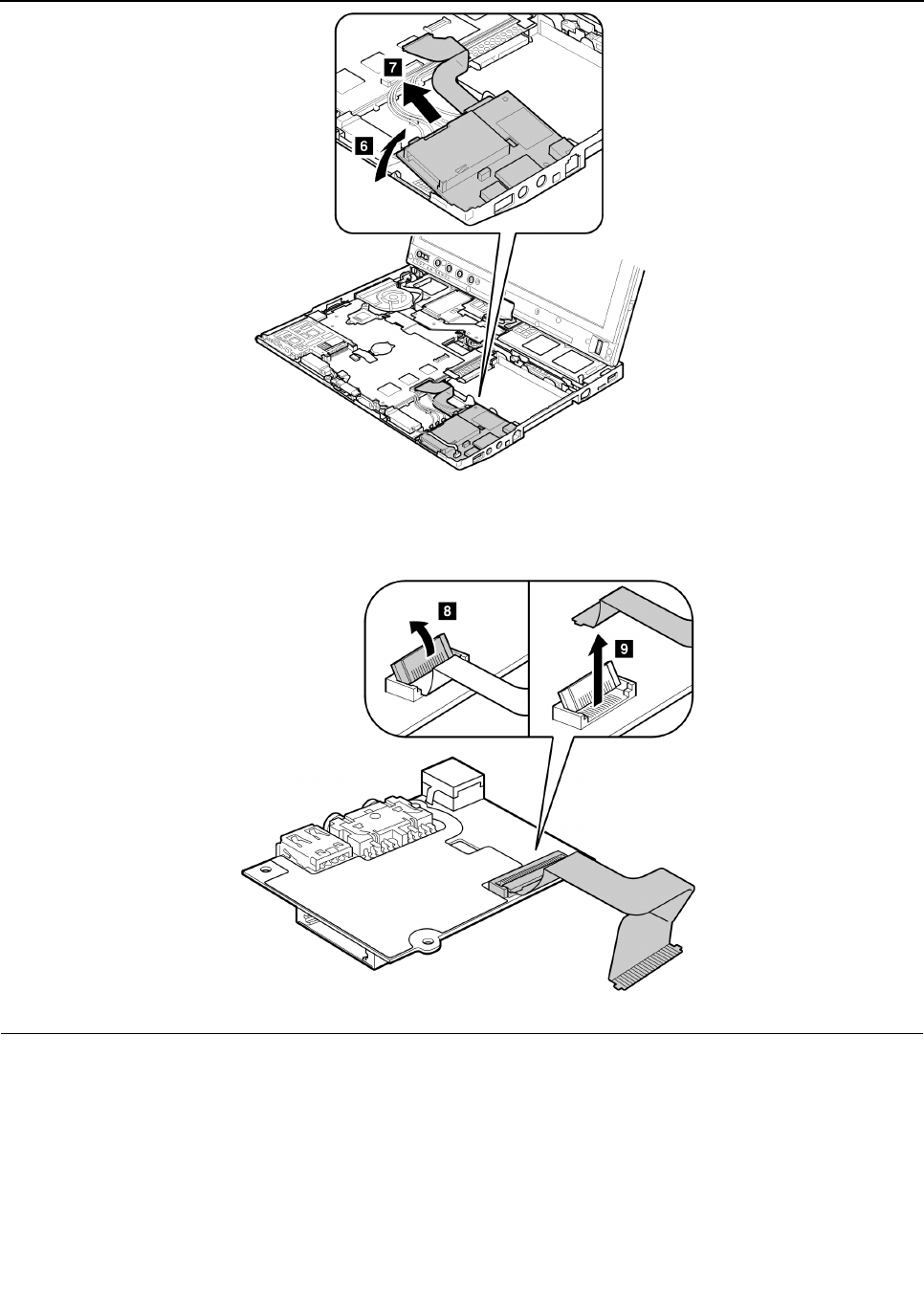 7
6
8
9