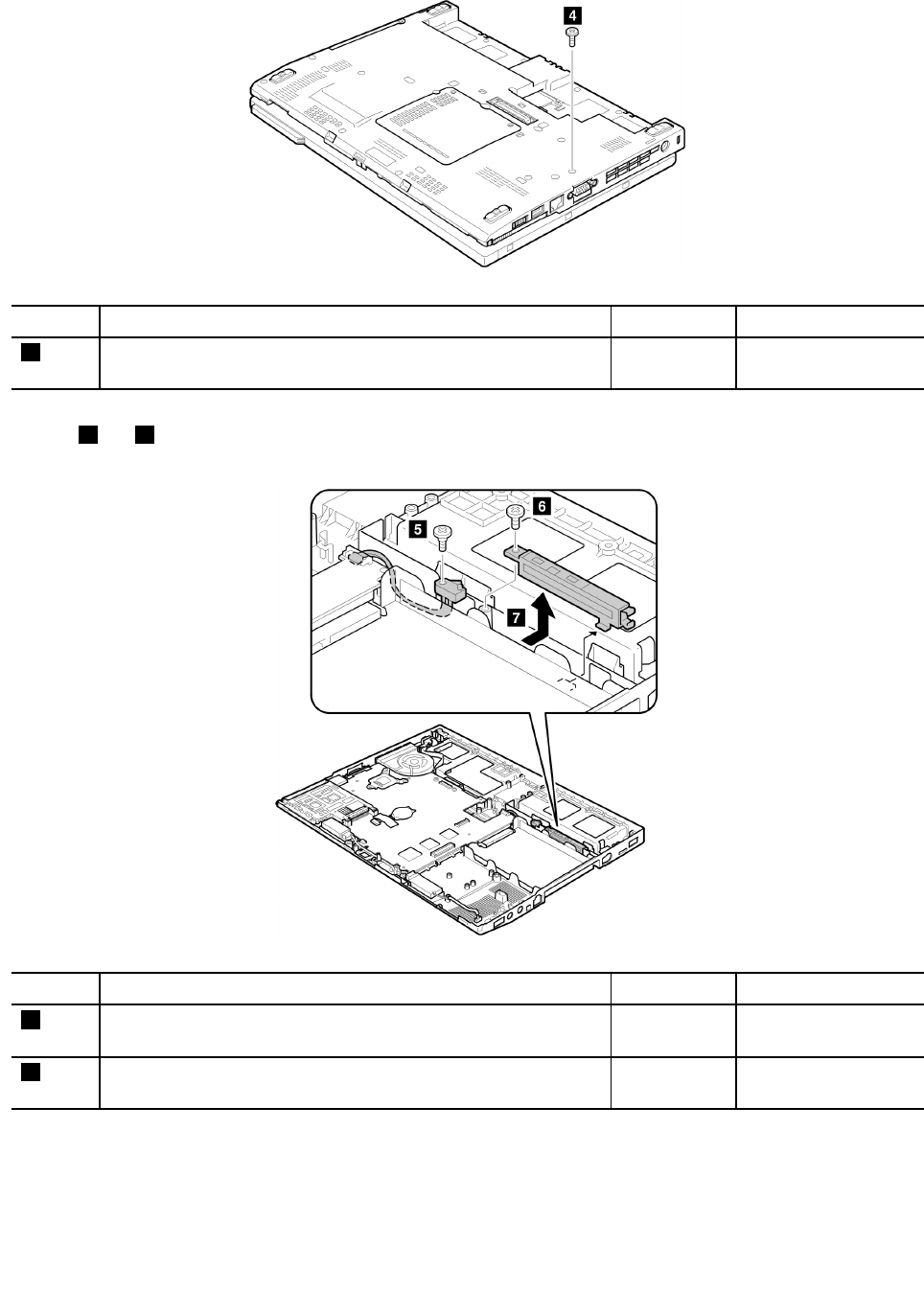 4

5

6

7